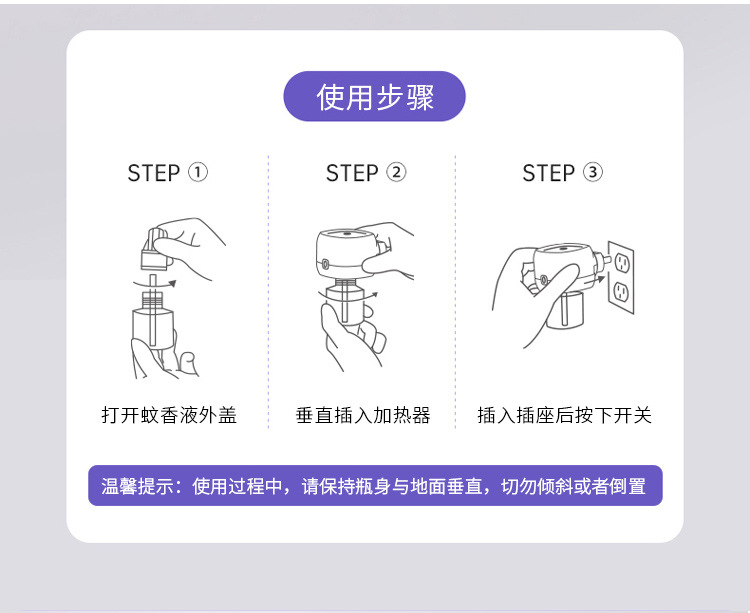 使用步骤

STEP ①

打开蚊香液外盖

STEP ②

垂直插入加热器

STEP ③

插入插座后按下开关

温馨提示：使用过程中，请保持瓶身与地面垂直，切勿倾斜或者倒置