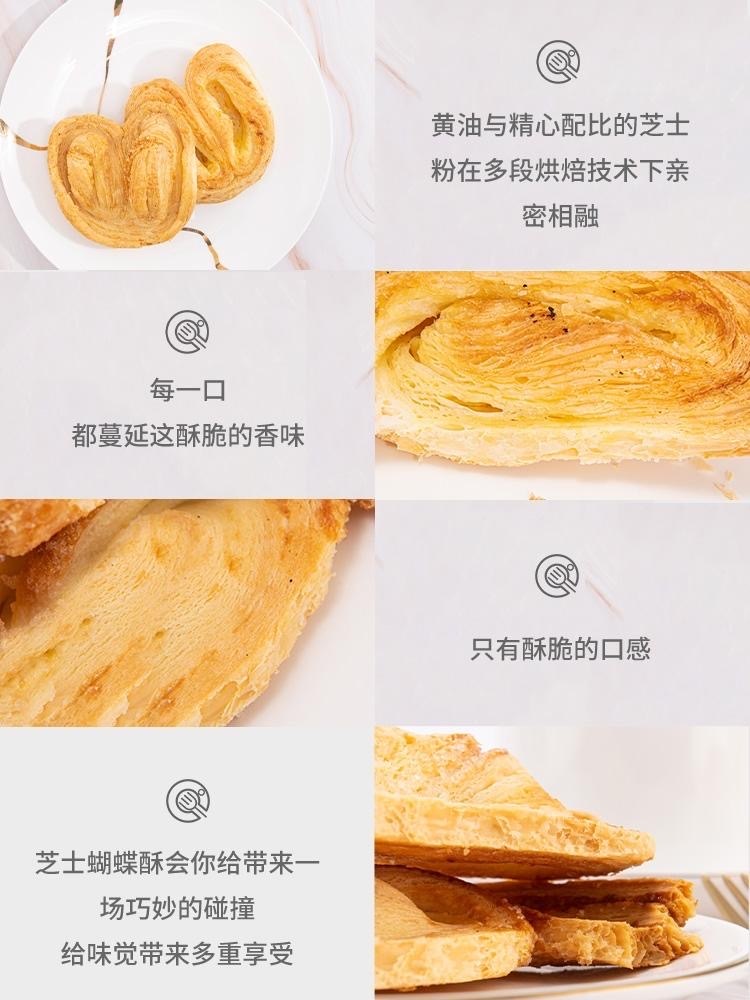 黄油与精心配比的芝士粉在多段烘焙技术下亲密相融

每一口
都蔓延这酥脆的香味

只有酥脆的口感

芝士蝴蝶酥会你给带来一场巧妙的碰撞
给味觉带来多重享受