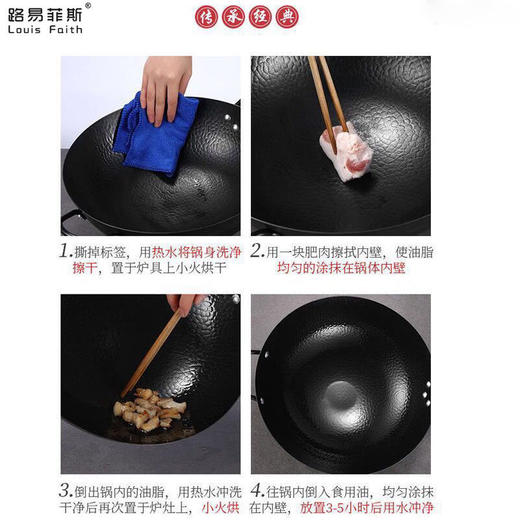 路易菲斯®
Louis Faith

传承经典

1.撕掉标签，用热水将锅身洗净擦干，置于炉具上小火烘干

2.用一块肥肉擦拭内壁，使油脂均匀的涂抹在锅体内壁

3.倒出锅内的油脂，用热水冲洗干净后再次置于炉灶上，小火烘

4.往锅内倒入食用油，均匀涂抹在内壁，放置3-5小时后用水冲净