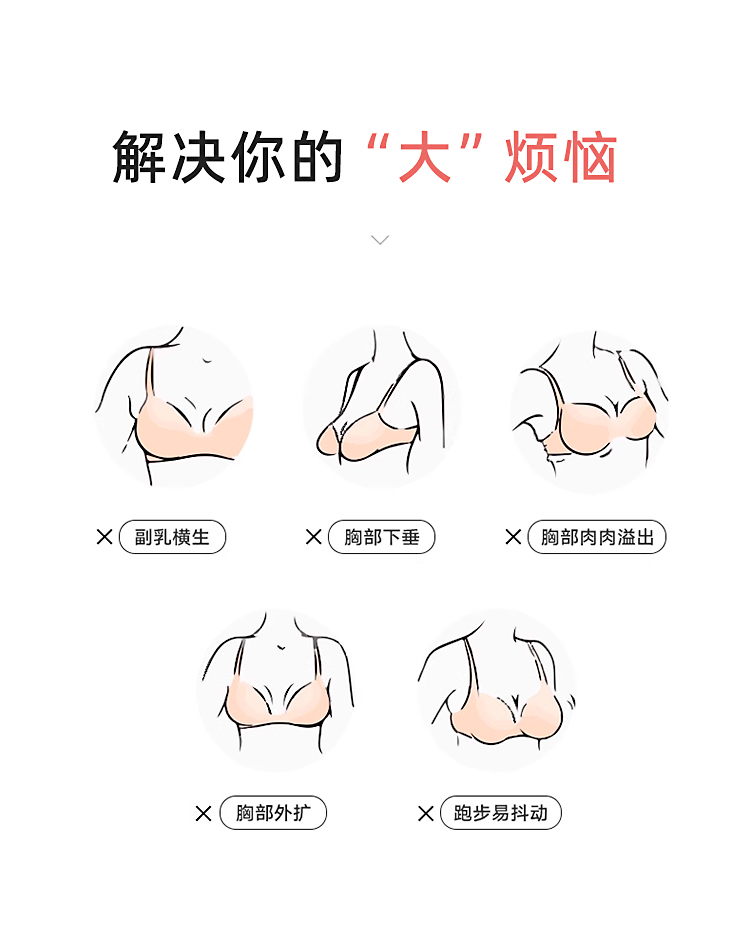 解决你的“大”烦恼

× 副乳横生

× 胸部下垂

× 胸部肉肉溢出

× 胸部外扩

× 跑步易抖动