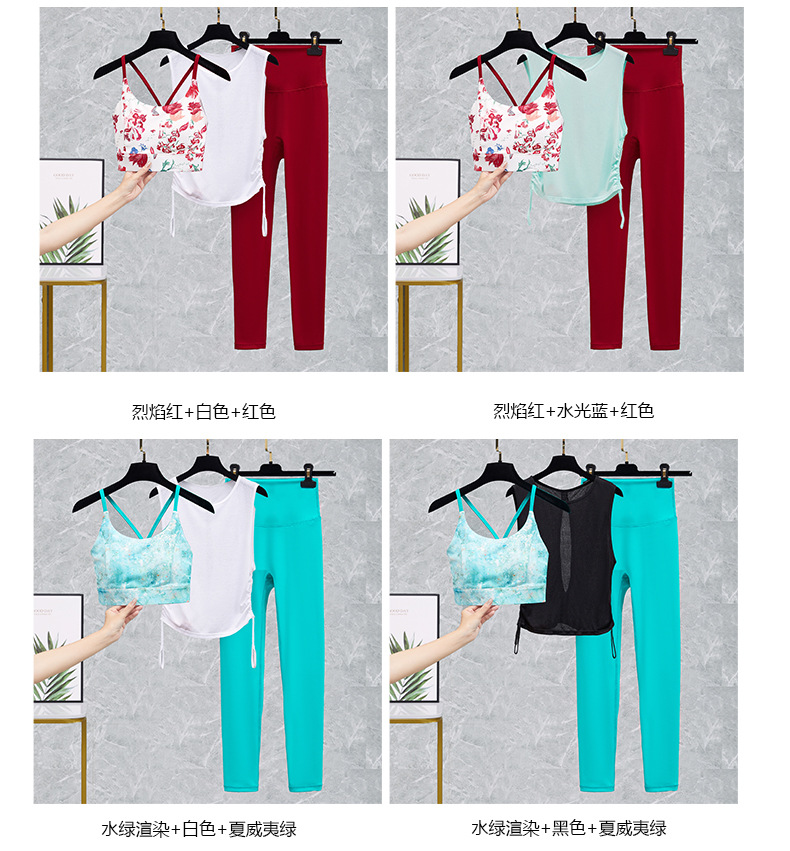 烈焰红+白色+红色

烈焰红+水光蓝+红色

水绿渲染+白色+夏威夷绿

水绿渲染+黑色+夏威夷绿