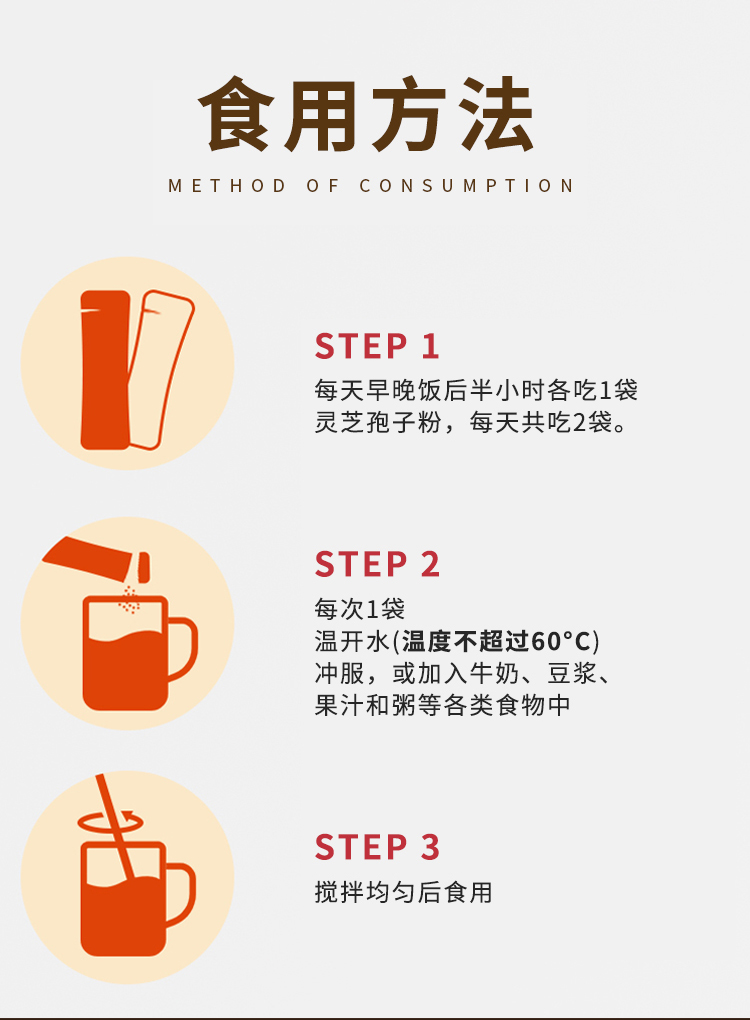 食用方法

METHOD OF CONSUMPTION

STEP 1

每天早晚饭后半小时各吃1袋灵芝孢子粉，每天共吃2袋。

STEP 2

每次1袋
温开水(温度不超过60°C)
冲服，或加入牛奶、豆浆、果汁和粥等各类食物中

STEP 3

搅拌均匀后食用