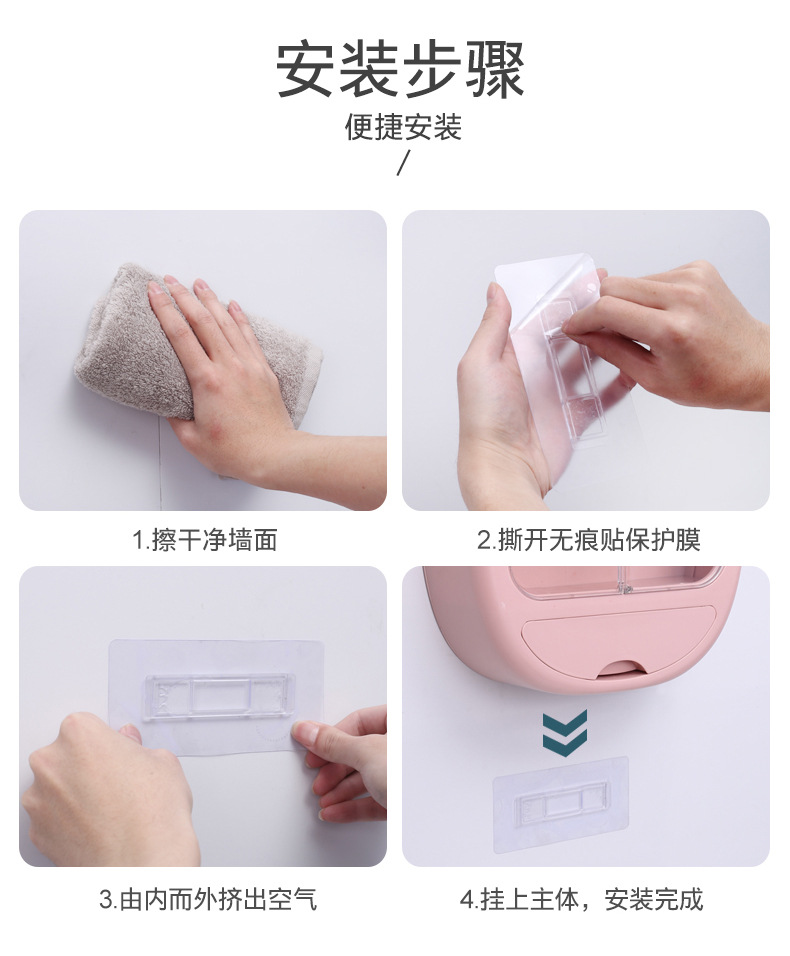 安装步骤

便捷安装

/

1.擦干净墙面

2.撕开无痕贴保护膜

3.由内而外挤出空气

4.挂上主体，安装完成