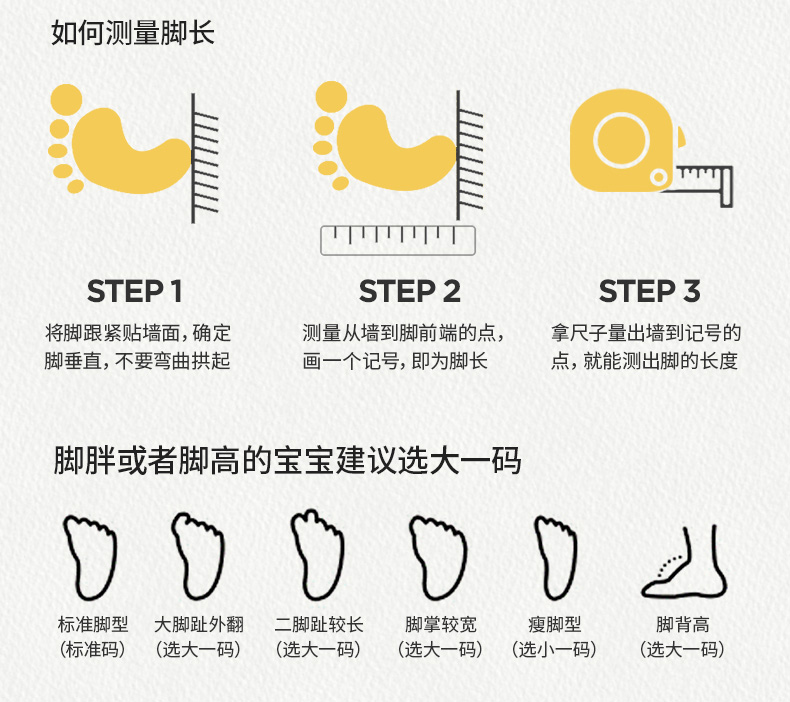 如何测量脚长

STEP 1
将脚跟紧贴墙面，确定脚垂直，不要弯曲拱起

STEP 2
测量从墙到脚前端的点，画一个记号，即为脚长

STEP 3
拿尺子量出墙到记号的点，就能测出脚的长度

脚胖或者脚高的宝宝建议选大一码

标准脚型
（标准码）

大脚趾外翻
（选大一码）

二脚趾较长
（选大一码）

脚掌较宽
（选大一码）

瘦脚型
（选小一码）

脚背高
（选大一码）