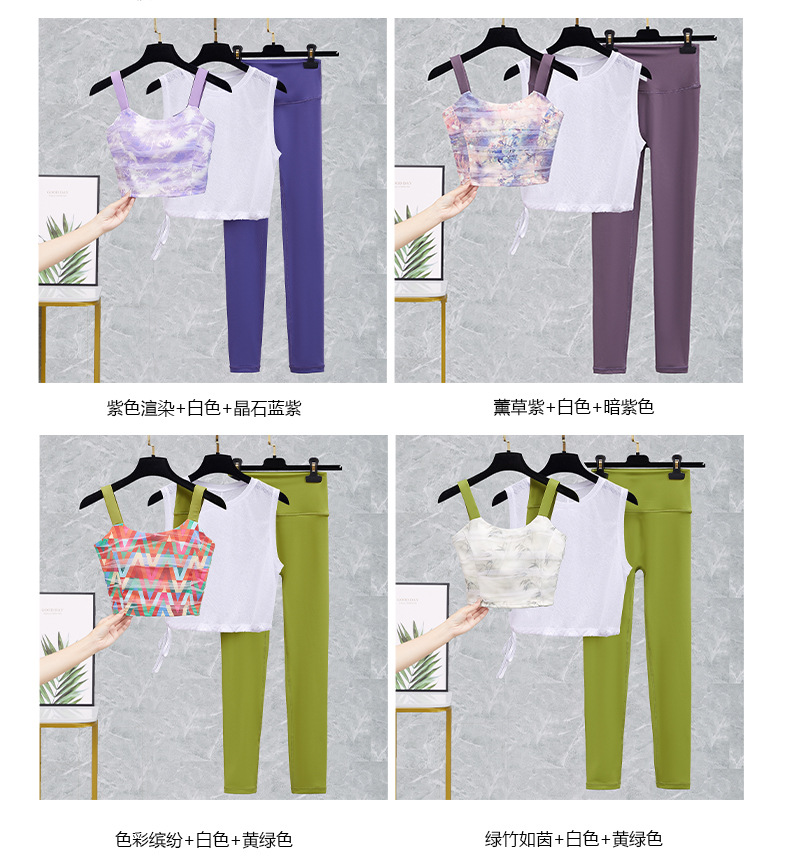 紫色渲染+白色+晶石蓝紫

薰草紫+白色+暗紫色

色彩缤纷+白色+黄绿色

绿竹如茵+白色+黄绿色