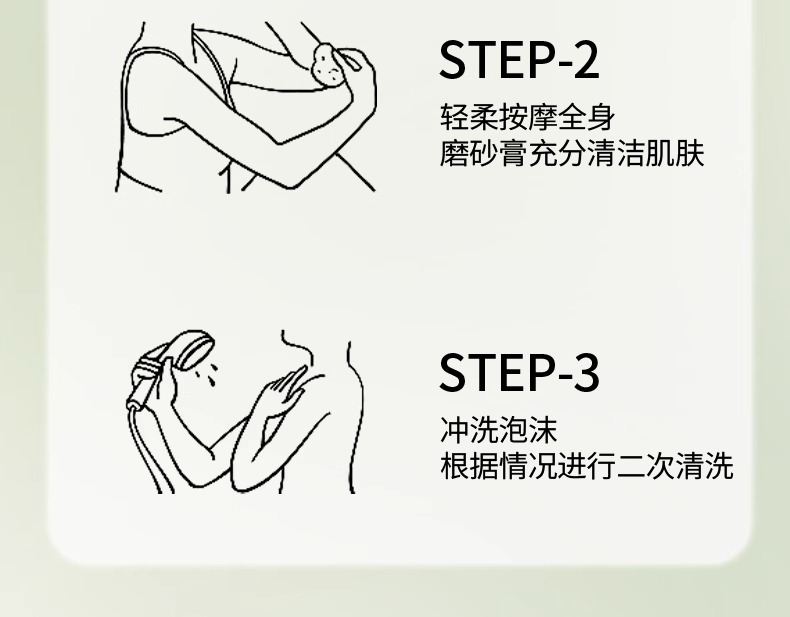 STEP-2
轻柔按摩全身
磨砂膏充分清洁肌肤

STEP-3
冲洗泡沫
根据情况进行二次清洗