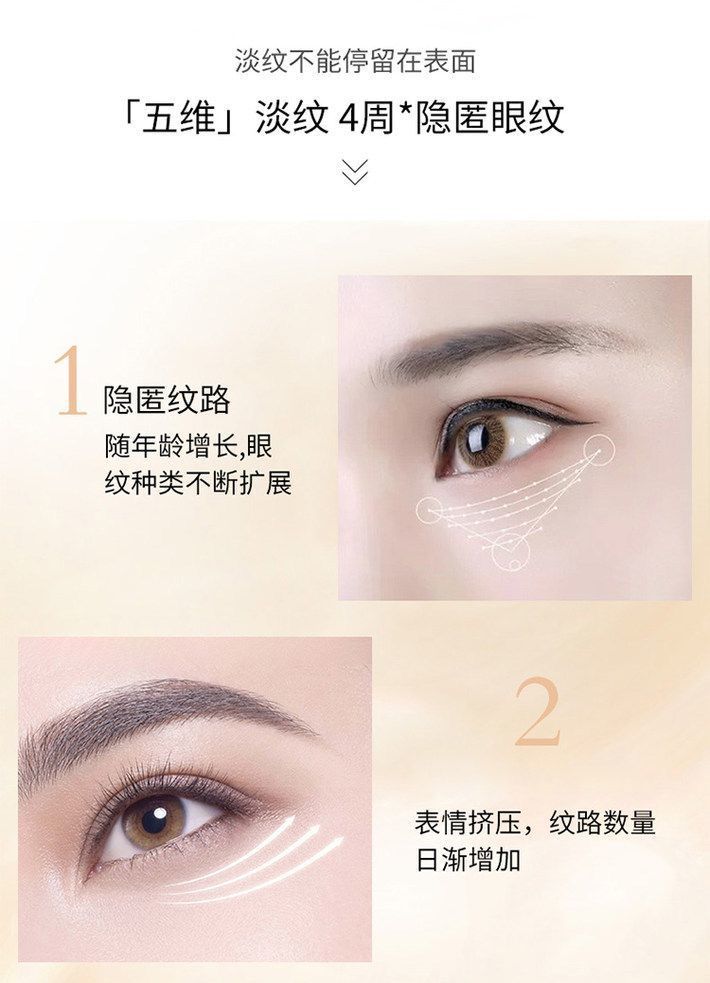 淡纹不能停留在表面

「五维」淡纹 4周*隐匿眼纹

1 隐匿纹路

随年龄增长,眼纹种类不断扩展

2

表情挤压，纹路数量日渐增加