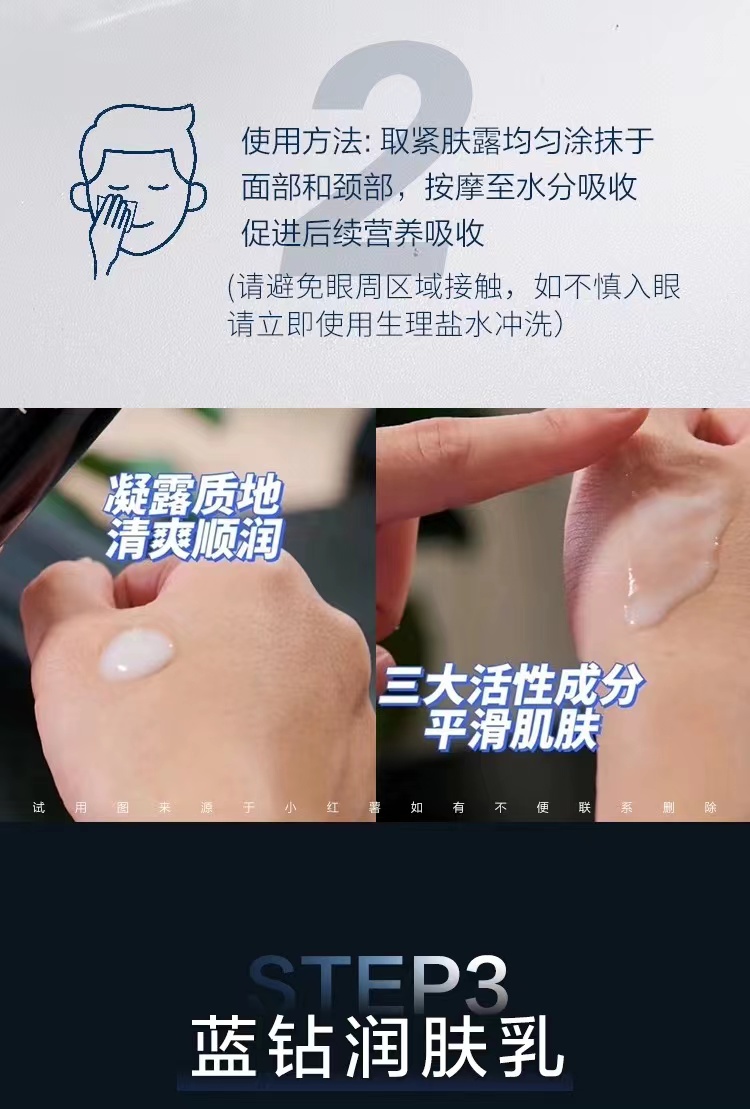 2

使用方法: 取紧肤露均匀涂抹于面部和颈部，按摩至水分吸收促进后续营养吸收

(请避免眼周区域接触，如不慎入眼请立即使用生理盐水冲洗)

凝露质地
清爽顺润

三大活性成分
平滑肌肤

试用图来源于小红薯如有不便联系删除

STEP3
蓝钻润肤乳