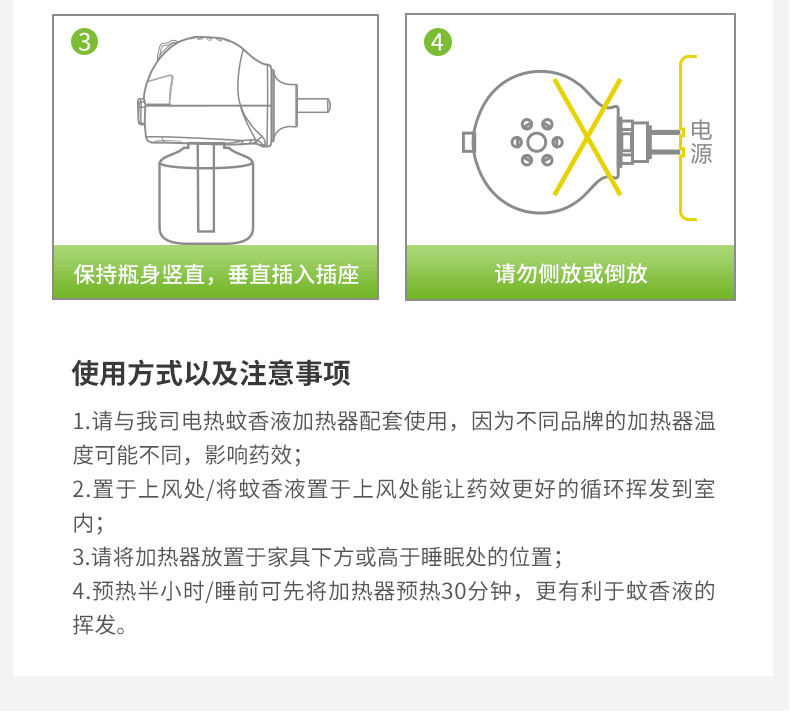 3

保持瓶身竖直，垂直插入插座

4

电源

请勿侧放或倒放

使用方式以及注意事项

1.请与我司电热蚊香液加热器配套使用，因为不同品牌的加热器温度可能不同，影响药效；

2.置于上风处/将蚊香液置于上风处能让药效更好的循环挥发到室内；

3.请将加热器放置于家具下方或高于睡眠处的位置；

4.预热半小时/睡前可先将加热器预热30分钟，更有利于蚊香液的挥发。