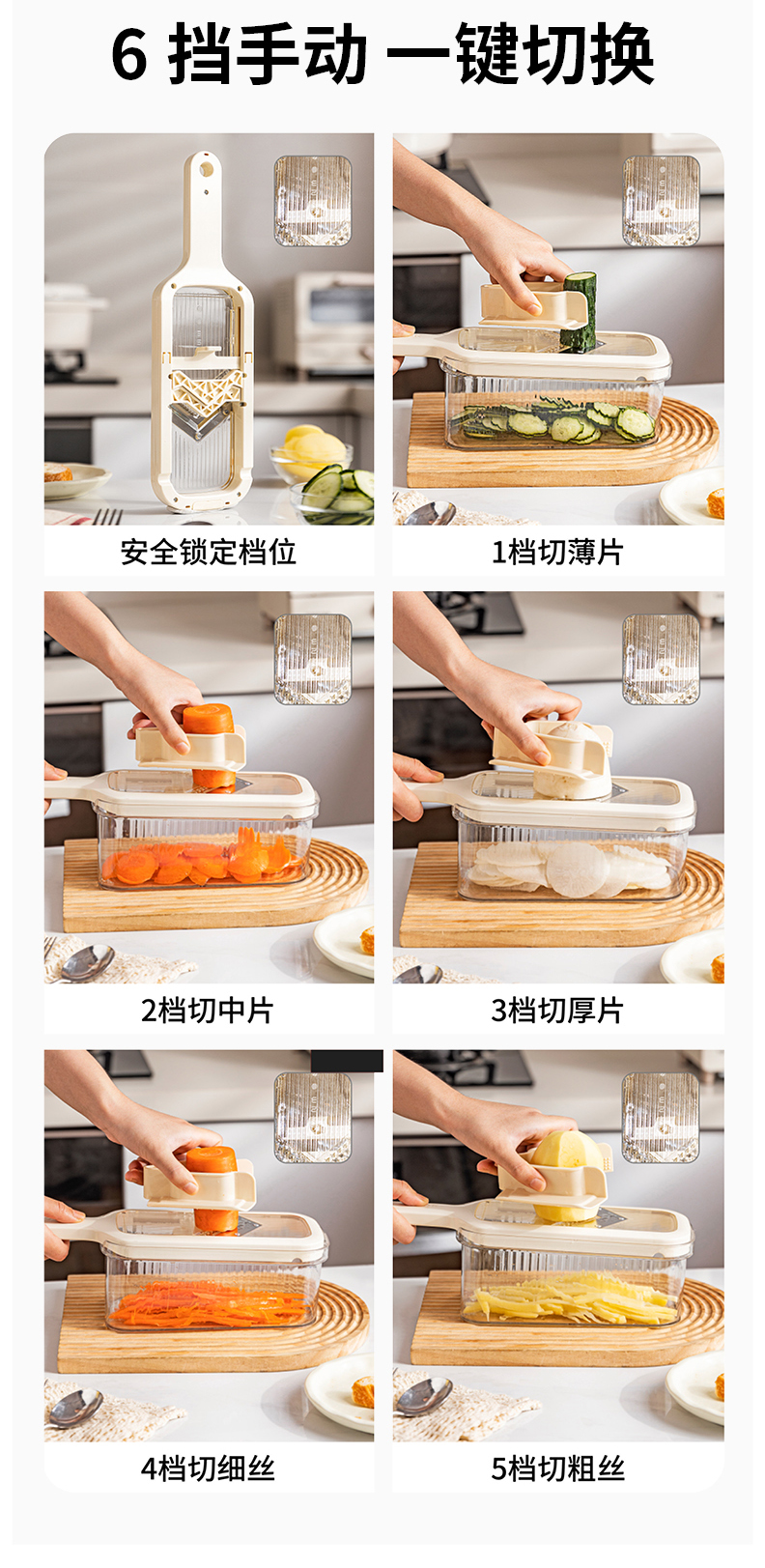 6 挡手动 一键切换

安全锁定档位

1档切薄片

2档切中片

3档切厚片

4档切细丝

5档切粗丝