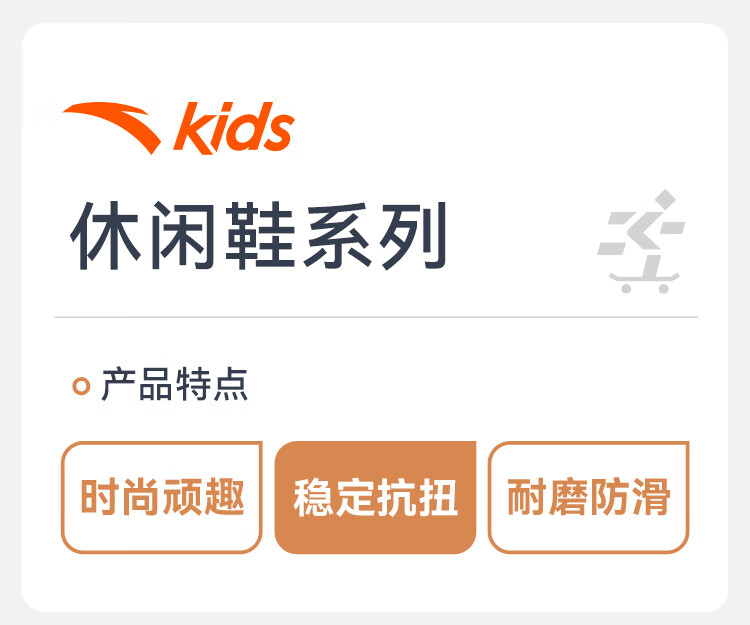 kids

休闲鞋系列

产品特点

时尚顽趣 稳定抗扭 耐磨防滑