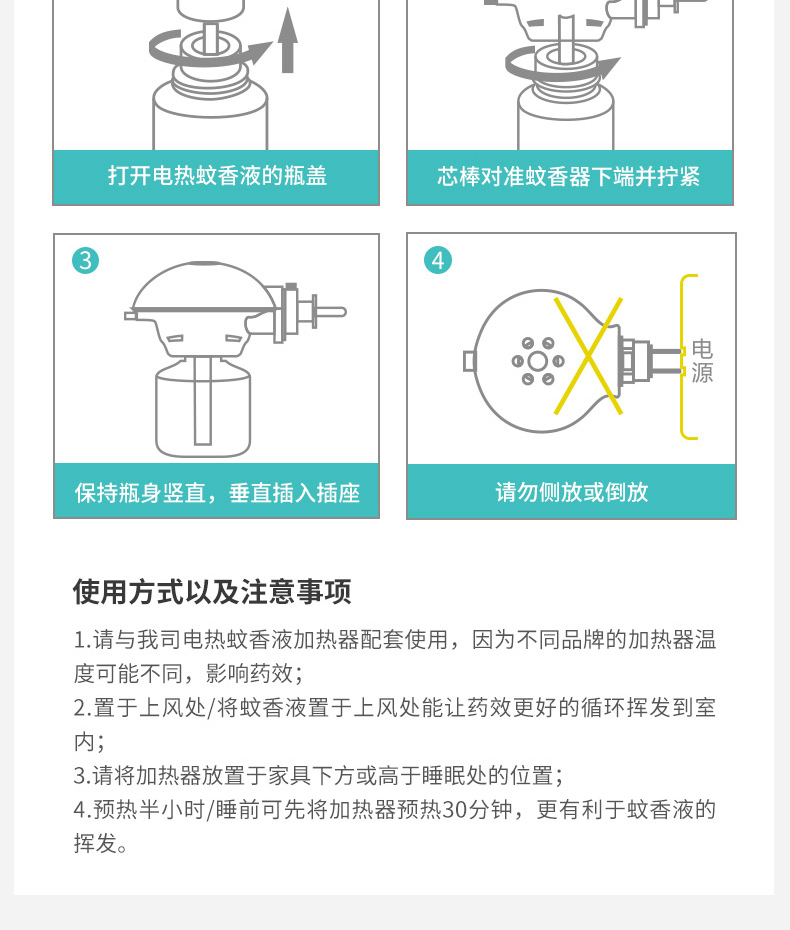 打开电热蚊香液的瓶盖

芯棒对准蚊香器下端并拧紧

3

保持瓶身竖直，垂直插入插座

4

电源

请勿侧放或倒放

使用方式以及注意事项

1.请与我司电热蚊香液加热器配套使用，因为不同品牌的加热器温度可能不同，影响药效；

2.置于上风处/将蚊香液置于上风处能让药效更好的循环挥发到室内；

3.请将加热器放置于家具下方或高于睡眠处的位置；

4.预热半小时/睡前可先将加热器预热30分钟，更有利于蚊香液的挥发。