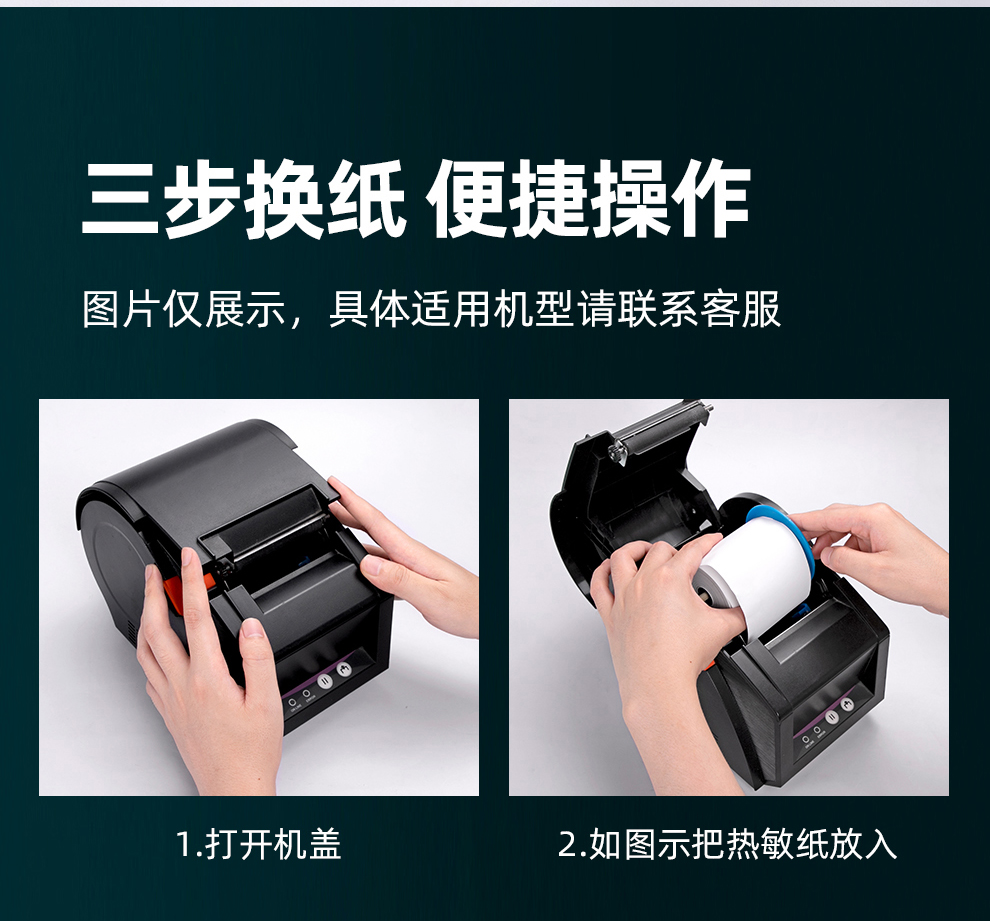 三步换纸 便捷操作

图片仅展示，具体适用机型请联系客服

1.打开机盖

2.如图示把热敏纸放入