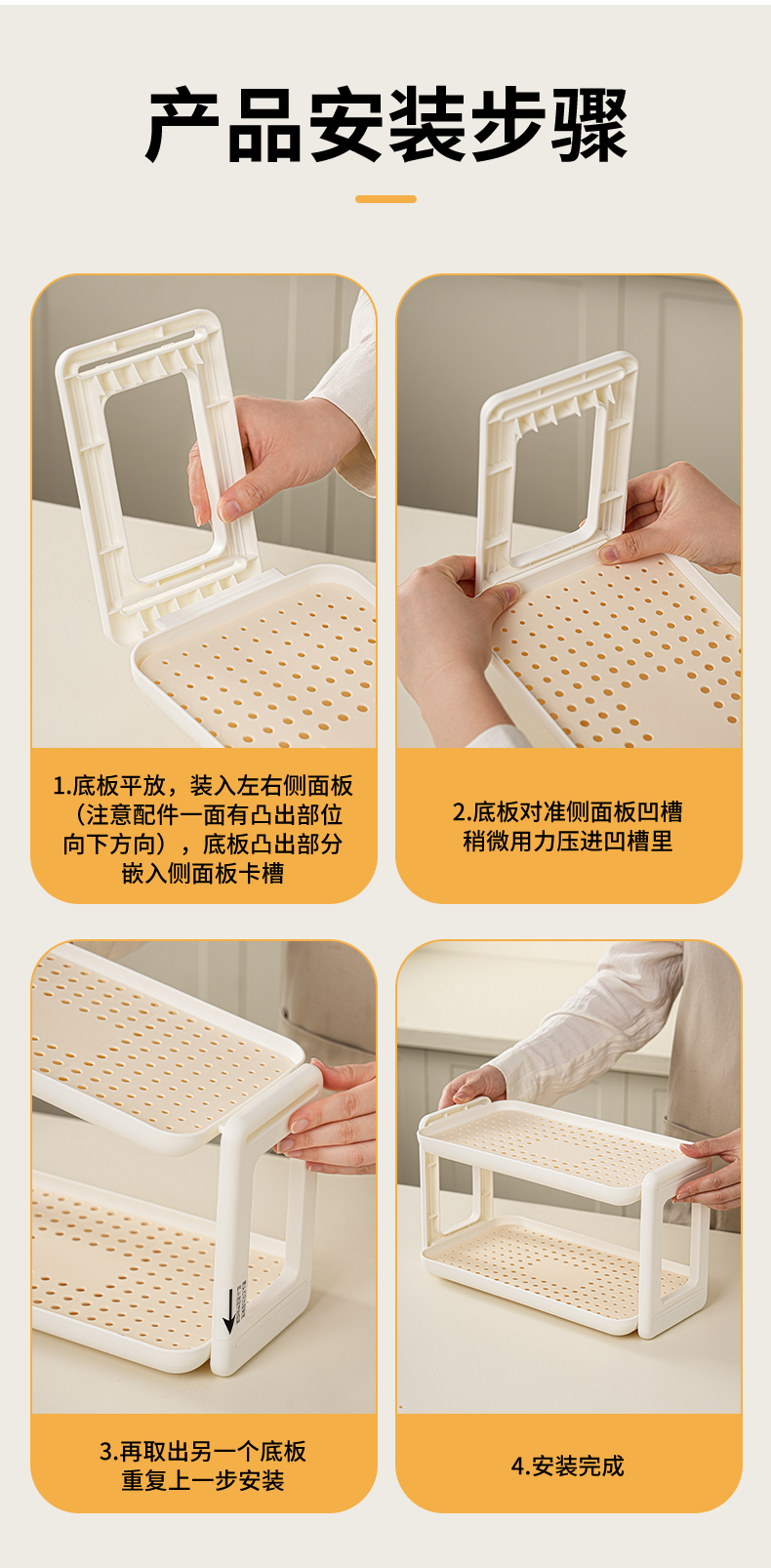 产品安装步骤

1.底板平放，装入左右侧面板（注意配件一面有凸出部位向下方向），底板凸出部分嵌入侧面板卡槽

2.底板对准侧面板凹槽稍微用力压进凹槽里

3.再取出另一个底板重复上一步安装

4.安装完成