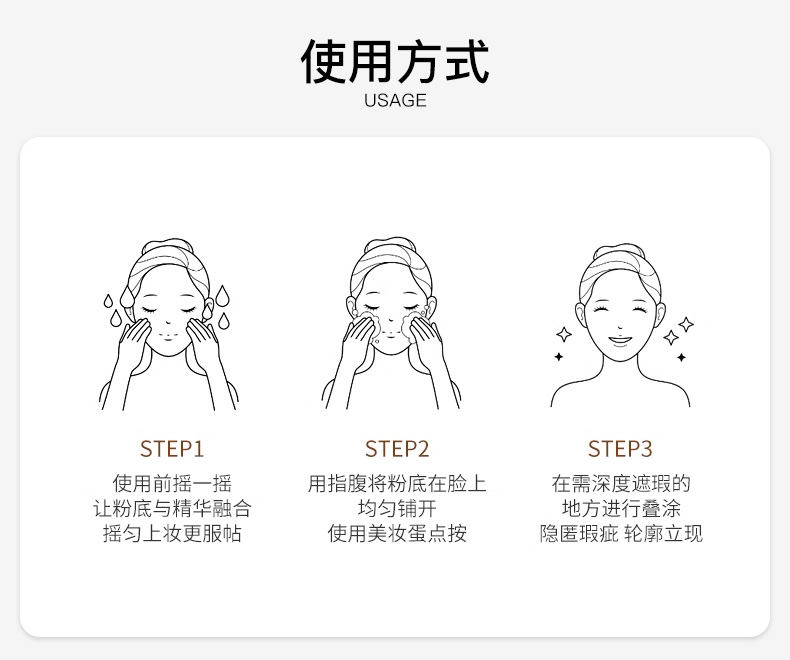 使用方式
USAGE

STEP1
使用前摇一摇
让粉底与精华融合
摇匀上妆更服帖

STEP2
用指腹将粉底在脸上
均匀铺开
使用美妆蛋点按

STEP3
在需深度遮瑕的
地方进行叠涂
隐匿瑕疵 轮廓立现