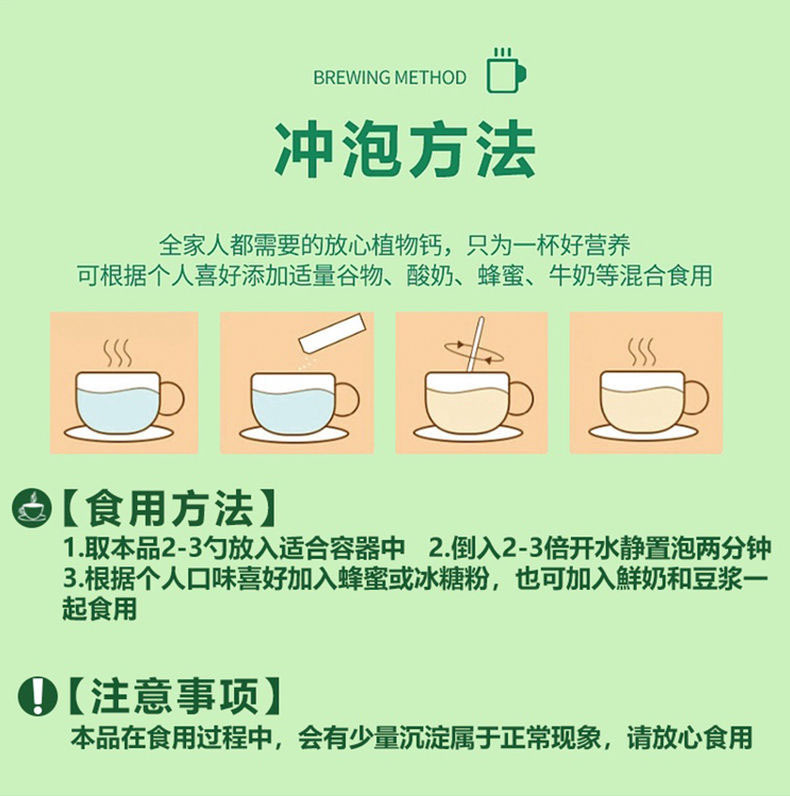 BREWING METHOD

冲泡方法

全家人都需要的放心植物钙，只为一杯好营养
可根据个人喜好添加适量谷物、酸奶、蜂蜜、牛奶等混合食用

【食用方法】
1.取本品2-3勺放入适合容器中 2.倒入2-3倍开水静置泡两分钟
3.根据个人口味喜好加入蜂蜜或冰糖粉，也可加入鲜奶和豆浆一起食用

【注意事项】
本品在食用过程中，会有少量沉淀属于正常现象，请放心食用