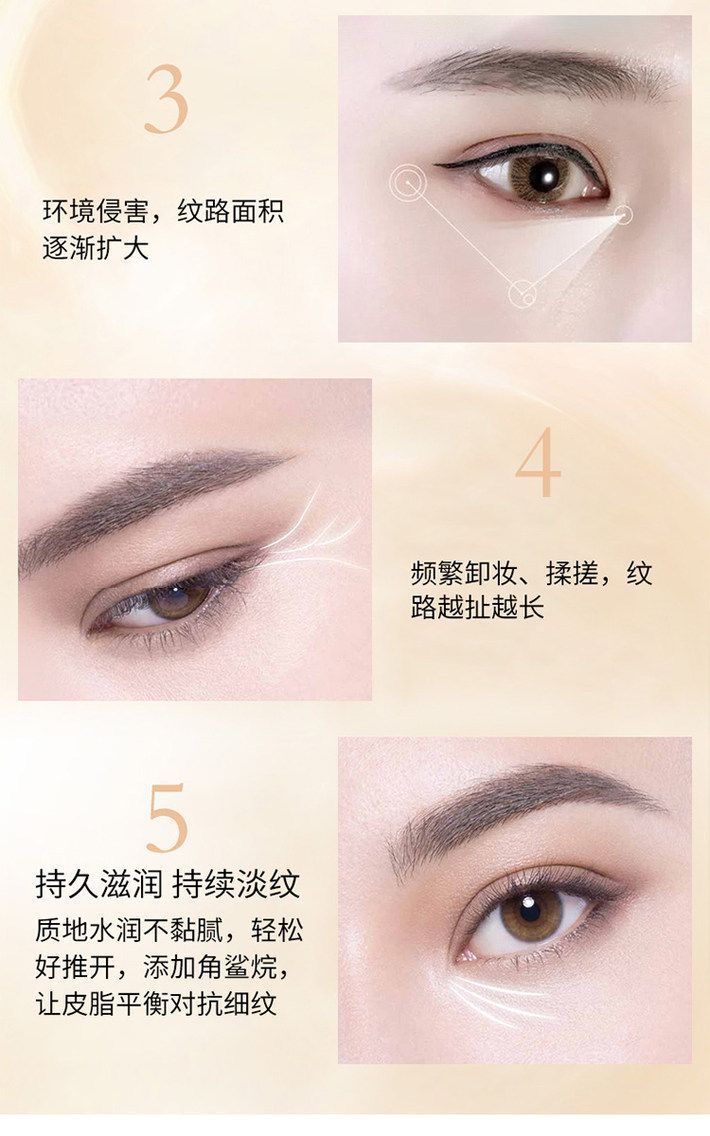 3

环境侵害，纹路面积逐渐扩大

4

频繁卸妆、揉搓，纹路越扯越长

5

持久滋润 持续淡纹

质地水润不黏腻，轻松好推开，添加角鲨烷，让皮脂平衡对抗细纹