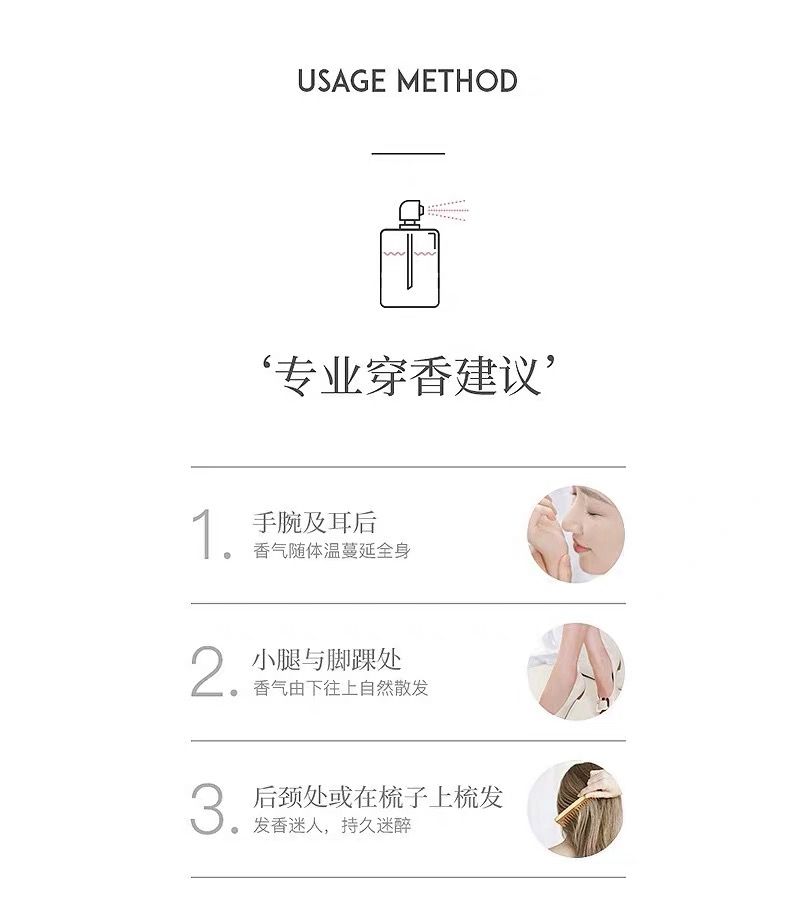 USAGE METHOD

‘专业穿香建议’

1. 手腕及耳后
香气随体温蔓延全身

2. 小腿与脚踝处
香气由下往上自然散发

3. 后颈处或在梳子上梳发
发香迷人，持久迷醉