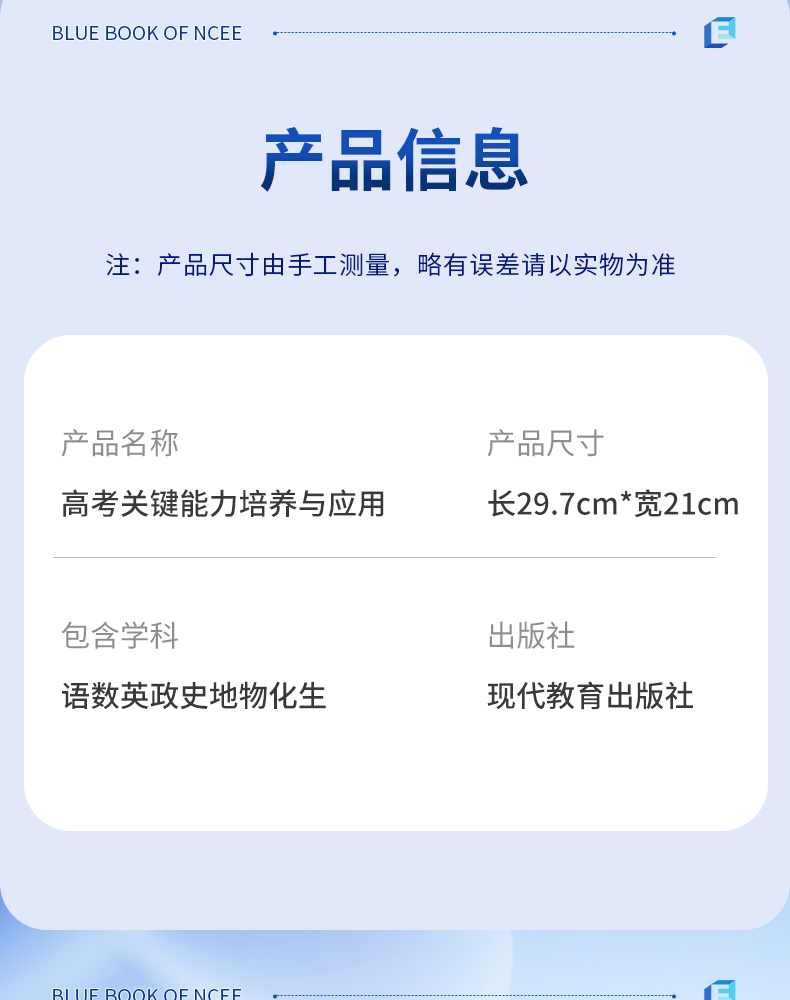 BLUE BOOK OF NCEE

产品信息

注：产品尺寸由手工测量，略有误差请以实物为准

产品名称

高考关键能力培养与应用

产品尺寸

长29.7cm*宽21cm

包含学科

语数英政史地物化生

出版社

现代教育出版社

BLUE BOOK OF NCEE