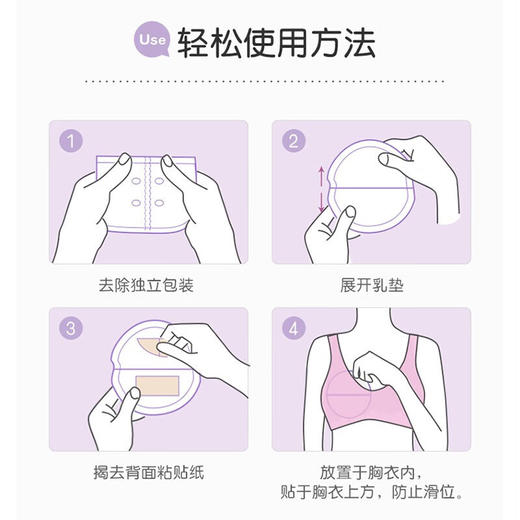 Use 轻松使用方法

1

去除独立包装

2

展开乳垫

3

揭去背面粘贴纸

4

放置于胸衣内，
贴于胸衣上方，防止滑位。