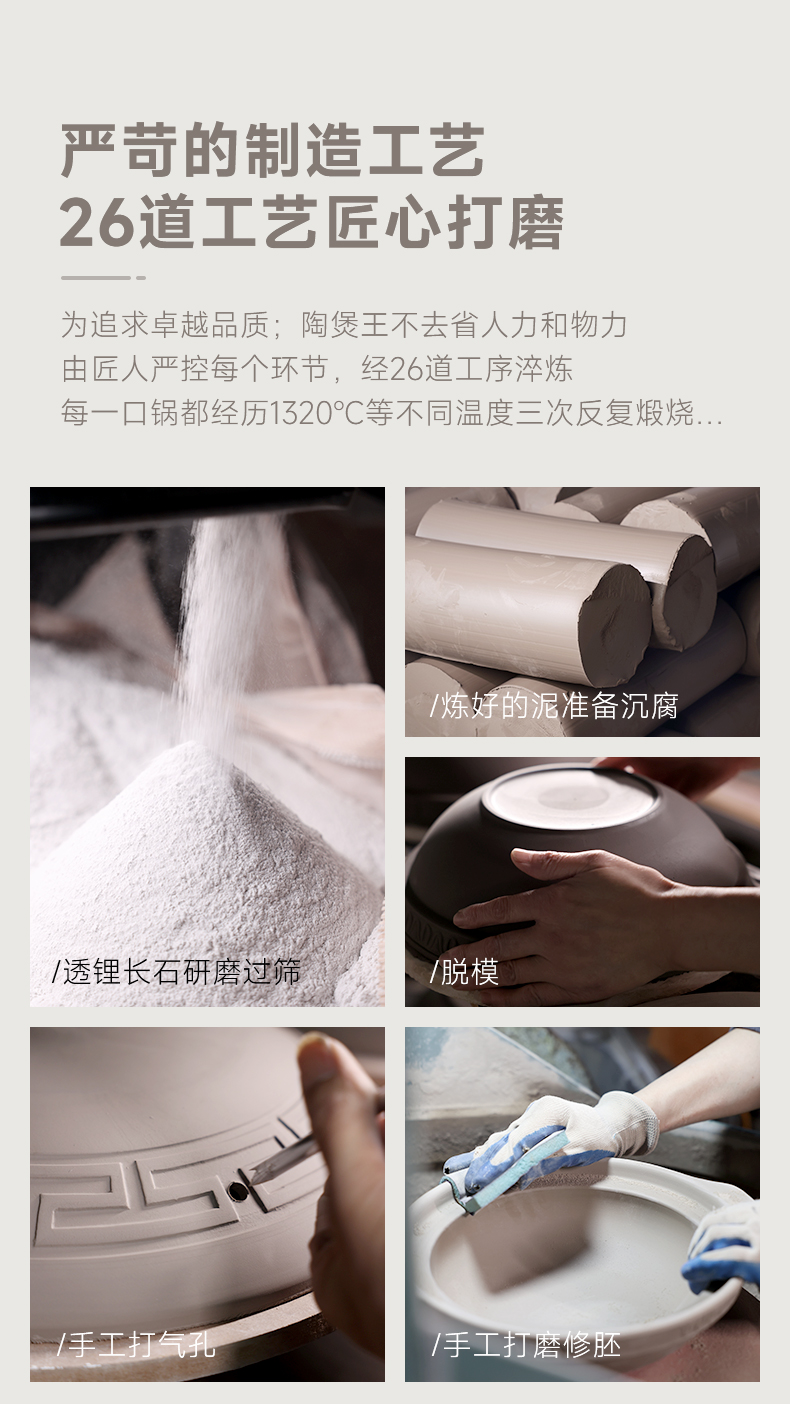 严苛的制造工艺
26道工艺匠心打磨

为追求卓越品质；陶煲王不去省人力和物力
由匠人严控每个环节，经26道工序淬炼
每一口锅都经历1320℃等不同温度三次反复煅烧...

/透锂长石研磨过筛

/炼好的泥准备沉腐

/脱模

/手工打气孔

/手工打磨修胚