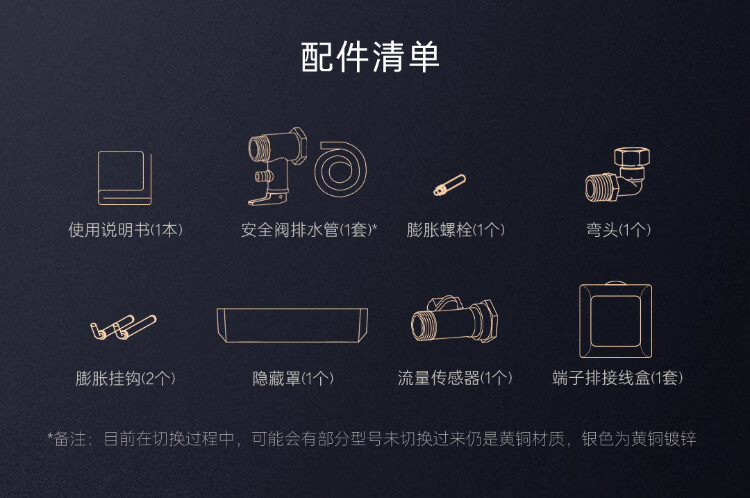 配件清单

使用说明书(1本)

安全阀排水管(1套)*

膨胀螺栓(1个)

弯头(1个)

膨胀挂钩(2个)

隐藏罩(1个)

流量传感器(1个)

端子排接线盒(1套)

*备注：目前在切换过程中，可能会有部分型号未切换过来仍是黄铜材质，银色为黄铜镀锌