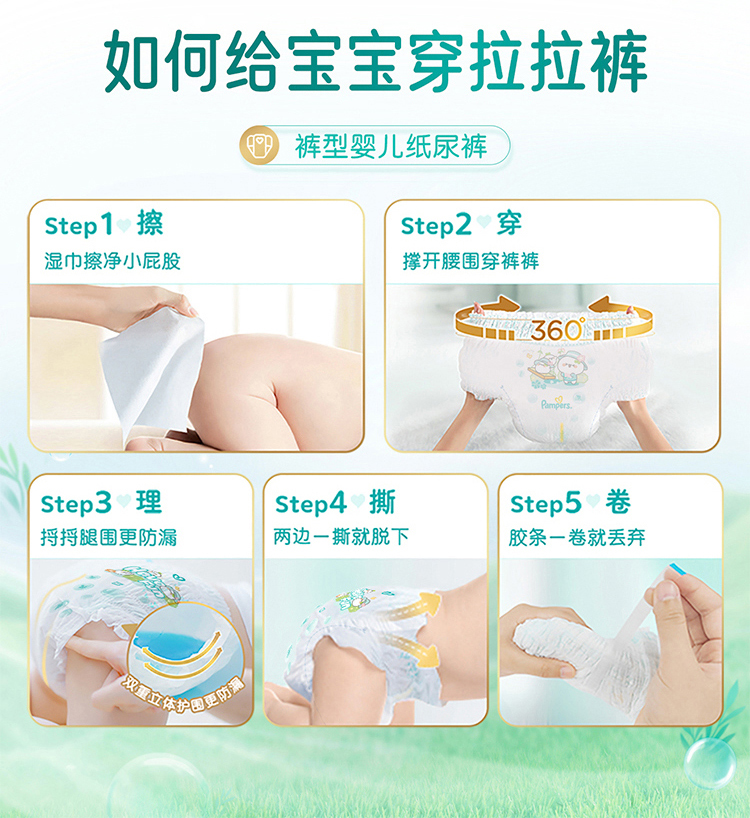 如何给宝宝穿拉拉裤

裤型婴儿纸尿裤

Step1 擦
湿巾擦净小屁股

Step2 穿
撑开腰围穿裤裤

360°

Pampers

Step3 理
捋捋腿围更防漏

双重立体护围更防漏

Step4 撕
两边一撕就脱下

Step5 卷
胶条一卷就丢弃