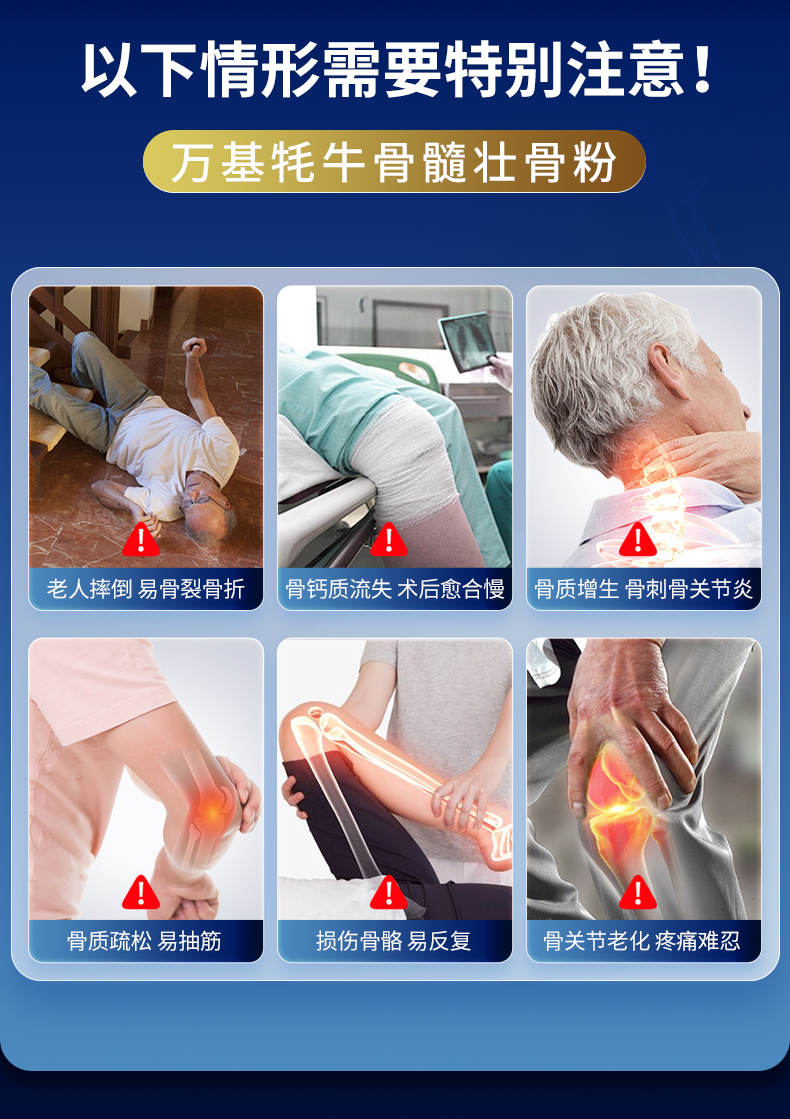 以下情形需要特别注意！

万基牦牛骨髓壮骨粉

老人摔倒 易骨裂骨折

骨钙质流失 术后愈合慢

骨质增生 骨刺骨关节炎

骨质疏松 易抽筋

损伤骨骼 易反复

骨关节老化 疼痛难忍