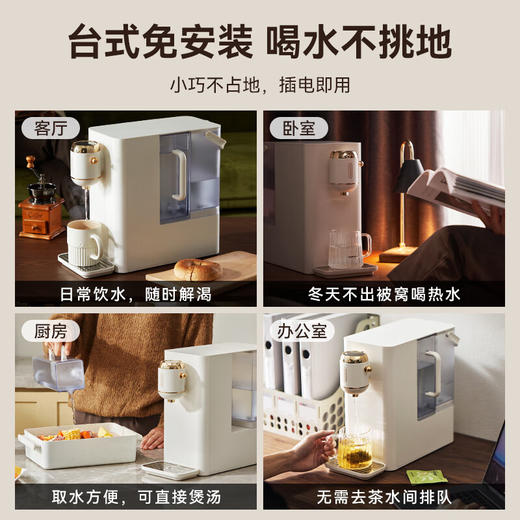 台式免安装 喝水不挑地

小巧不占地，插电即用

客厅

日常饮水，随时解渴

卧室

冬天不出被窝喝热水

厨房

取水方便，可直接煲汤

办公室

无需去茶水间排队