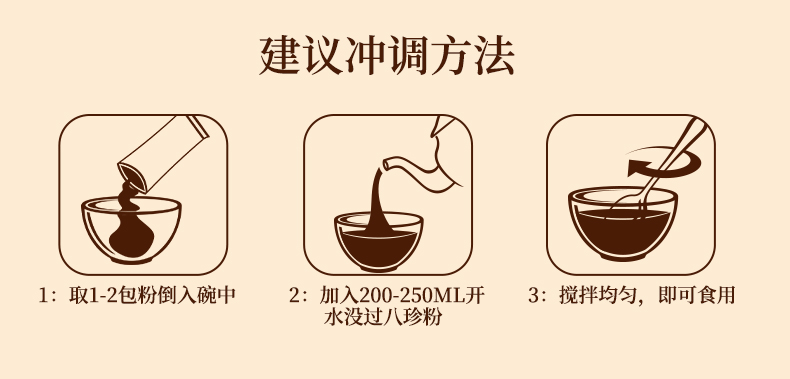 建议冲调方法

1：取1-2包粉倒入碗中

2：加入200-250ML开水没过八珍粉

3：搅拌均匀，即可食用