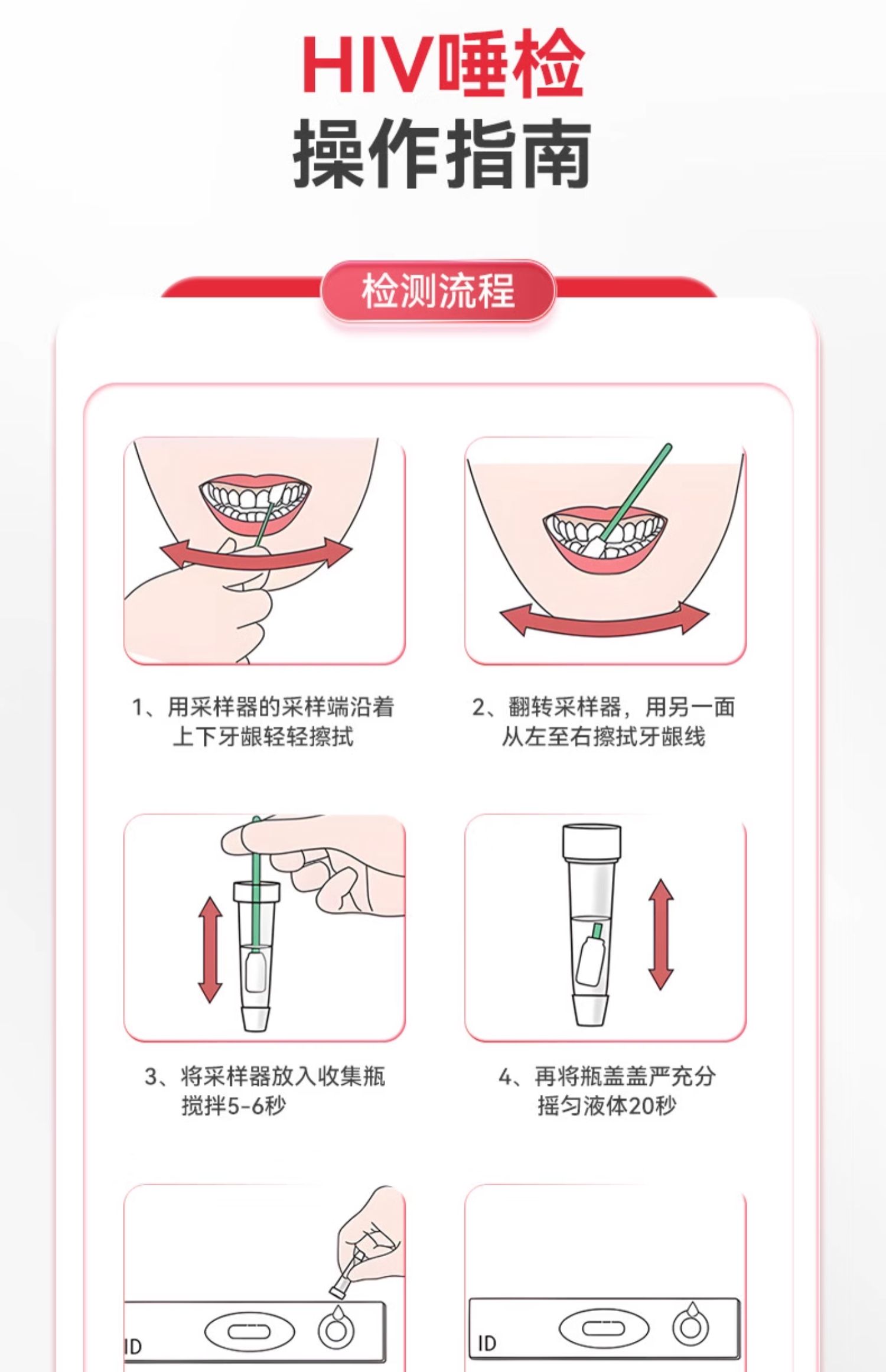 HIV唾检
操作指南

检测流程

1、用采样器的采样端沿着上下牙龈轻轻擦拭

2、翻转采样器，用另一面从左至右擦拭牙龈线

3、将采样器放入收集瓶搅拌5-6秒

4、再将瓶盖盖严充分摇匀液体20秒

ID

ID