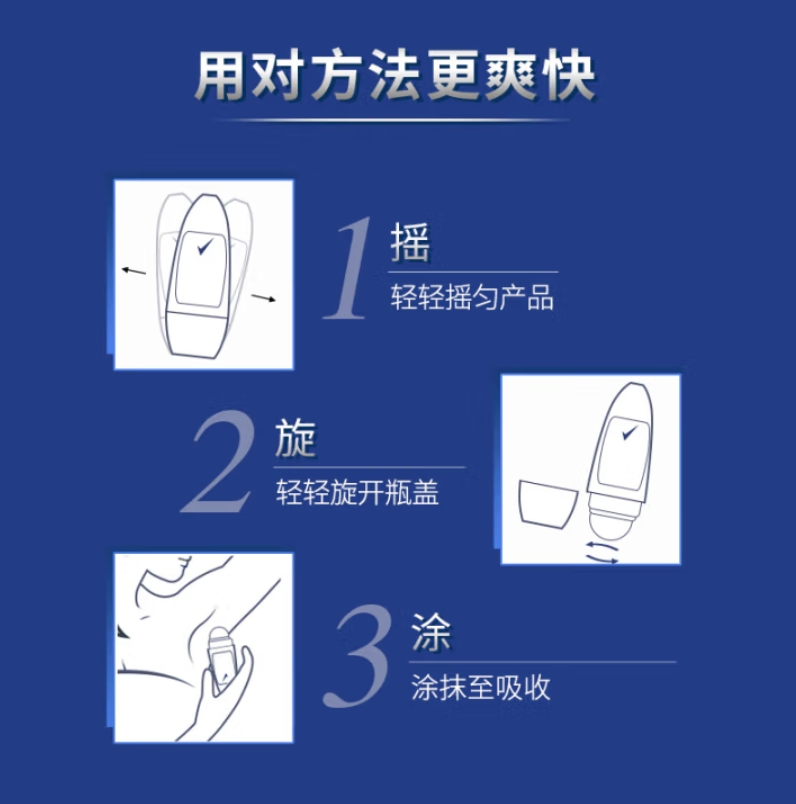 用对方法更爽快

1 摇
轻轻摇匀产品

2 旋
轻轻旋开瓶盖

3 涂
涂抹至吸收