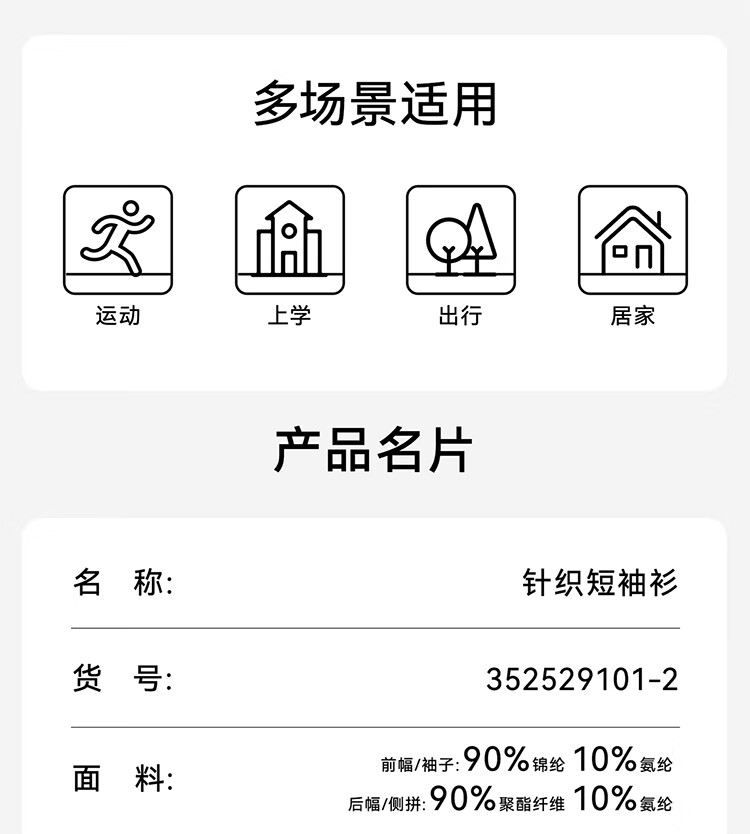 多场景适用

运动

上学

出行

居家

产品名片

名 称: 针织短袖衫

货 号: 352529101-2

面 料: 前幅/袖子:90%锦纶 10%氨纶
后幅/侧拼:90%聚酯纤维 10%氨纶