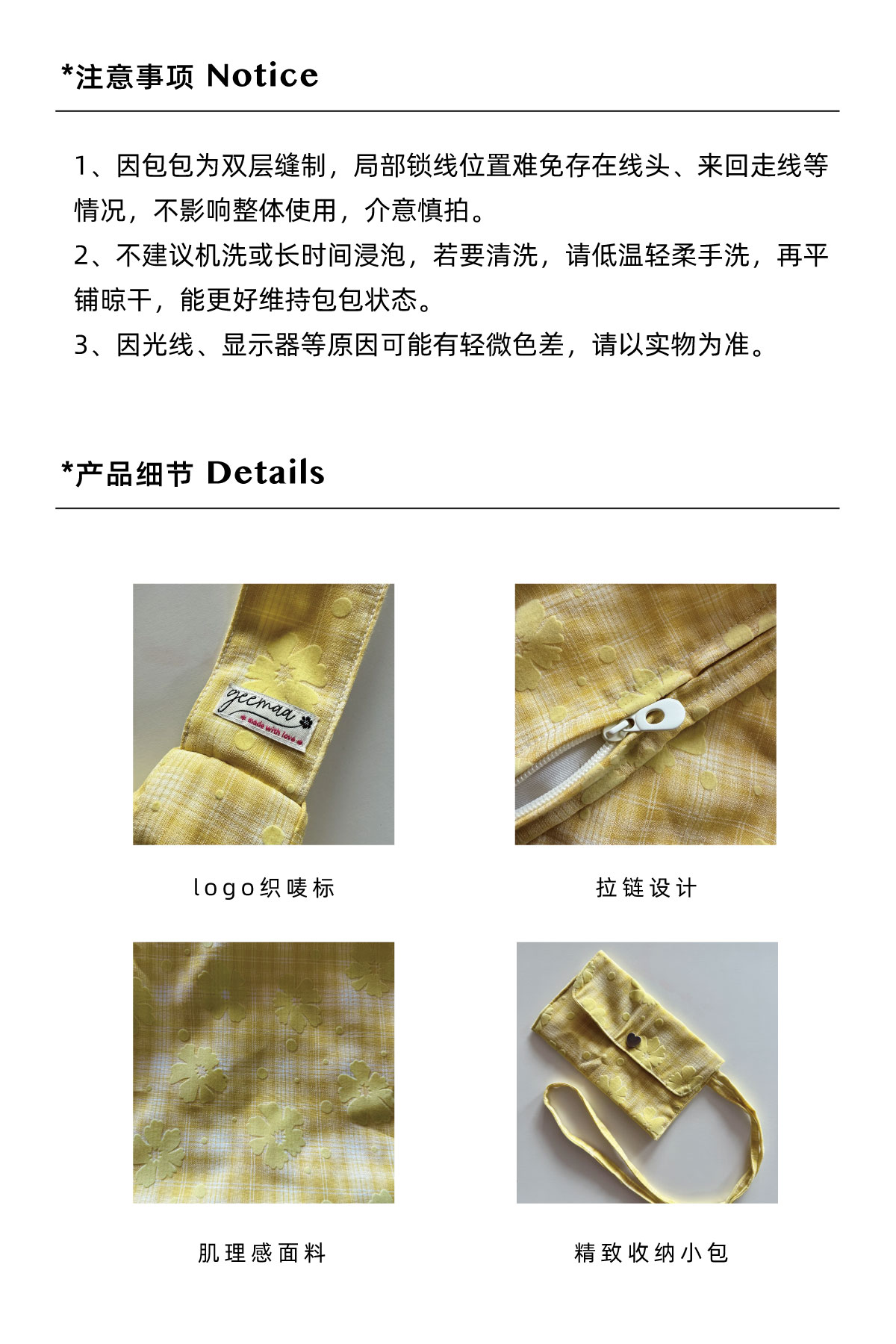 *注意事项 Notice

1、因包包为双层缝制，局部锁线位置难免存在线头、来回走线等情况，不影响整体使用，介意慎拍。
2、不建议机洗或长时间浸泡，若要清洗，请低温轻柔手洗，再平铺晾干，能更好维持包包状态。
3、因光线、显示器等原因可能有轻微色差，请以实物为准。

*产品细节 Details

geemaa
made with love

logo织唛标

拉链设计

肌理感面料

精致收纳小包