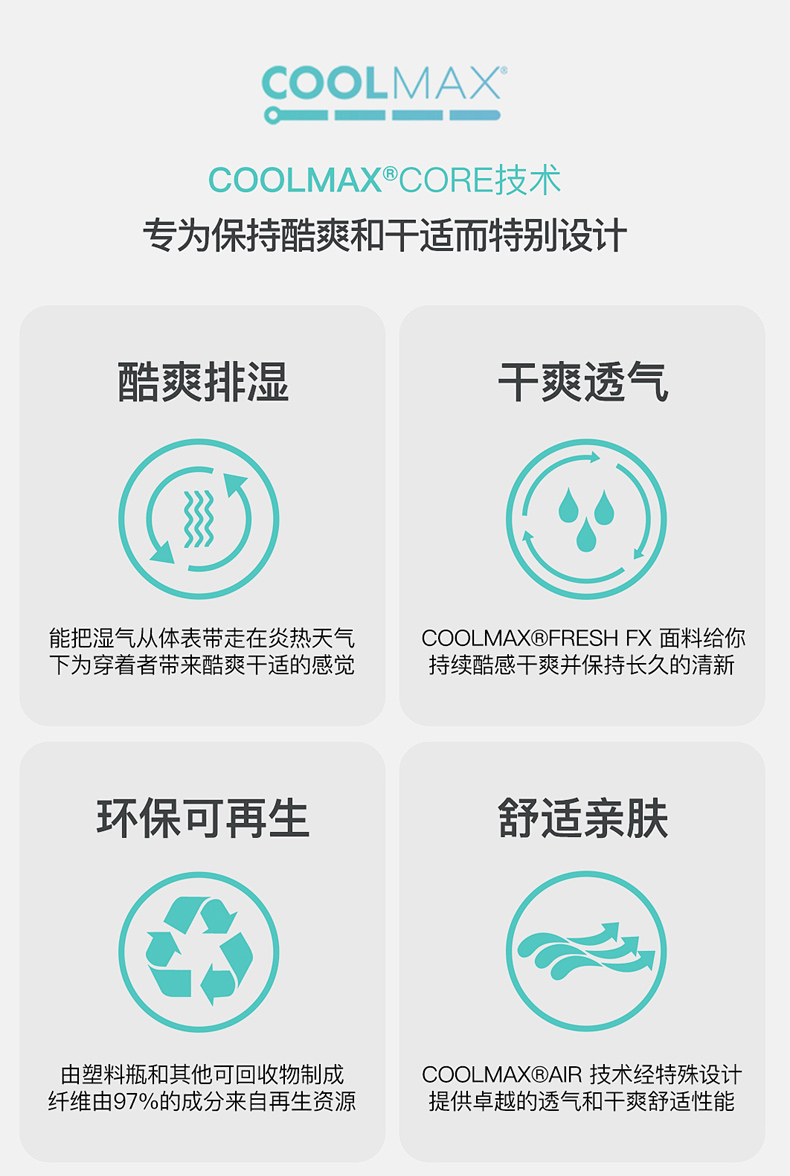 COOLMAX®

COOLMAX®CORE技术
专为保持酷爽和干适而特别设计

酷爽排湿

能把湿气从体表带走在炎热天气下为穿着者带来酷爽干适的感觉

干爽透气

COOLMAX®FRESH FX 面料给你持续酷感干爽并保持长久的清新

环保可再生

由塑料瓶和其他可回收物制成纤维由97%的成分来自再生资源

舒适亲肤

COOLMAX®AIR 技术经特殊设计提供卓越的透气和干爽舒适性能