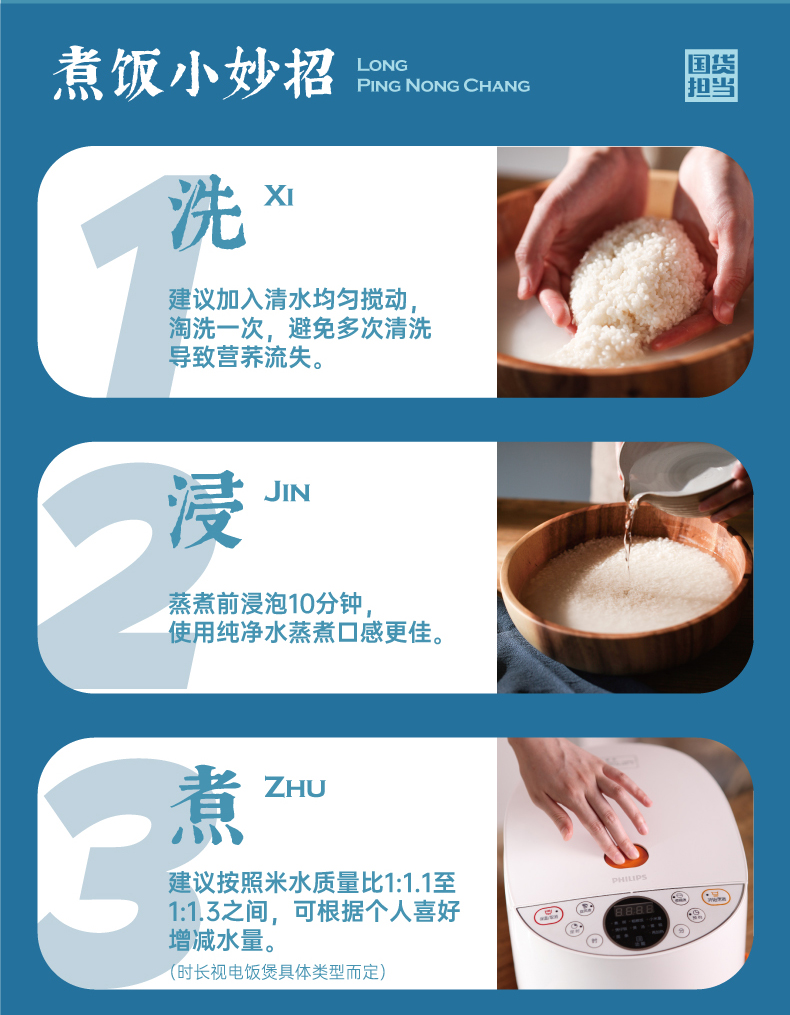 煮饭小妙招 LONG PING NONG CHANG

国货担当

1
洗 XI
建议加入清水均匀搅动，淘洗一次，避免多次清洗导致营养流失。

2
浸 JIN
蒸煮前浸泡10分钟，使用纯净水蒸煮口感更佳。

3
煮 ZHU
建议按照米水质量比1:1.1至1:1.3之间，可根据个人喜好增减水量。
（时长视电饭煲具体类型而定）

PHILIPS