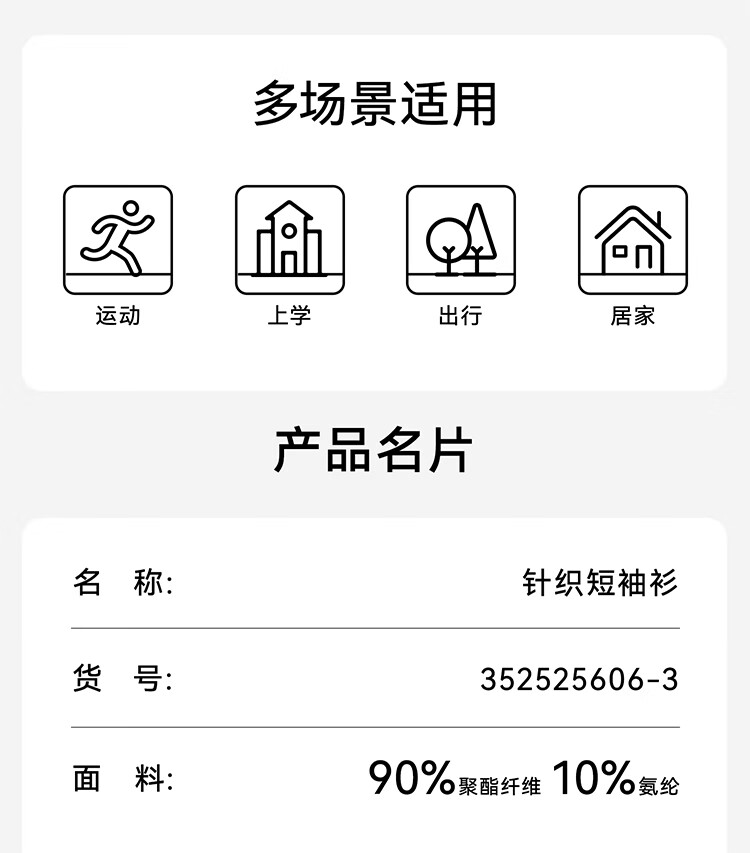 多场景适用

运动 上学 出行 居家

产品名片

名 称: 针织短袖衫

货 号: 352525606-3

面 料: 90%聚酯纤维 10%氨纶