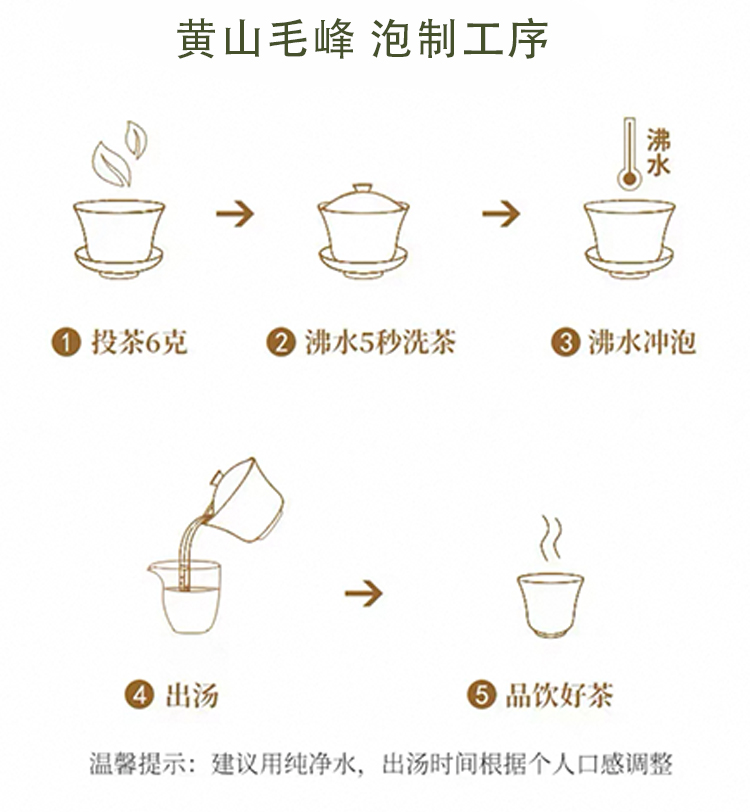 黄山毛峰 泡制工序

沸水

1 投茶6克

2 沸水5秒洗茶

3 沸水冲泡

4 出汤

5 品饮好茶

温馨提示：建议用纯净水，出汤时间根据个人口感调整