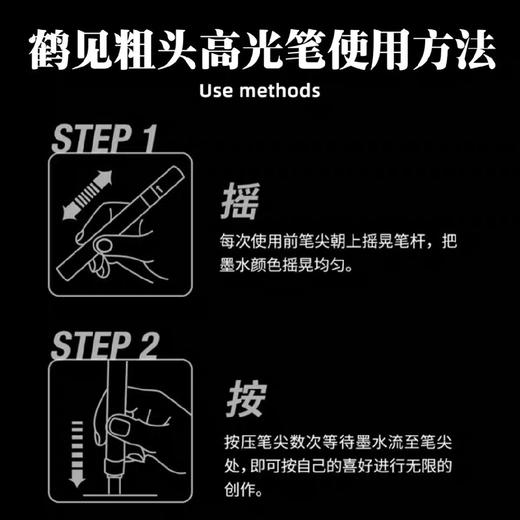 鹤见粗头高光笔使用方法

Use methods

STEP 1

摇

每次使用前笔尖朝上摇晃笔杆，把墨水颜色摇晃均匀。

STEP 2

按

按压笔尖数次等待墨水流至笔尖处，即可按自己的喜好进行无限的创作。