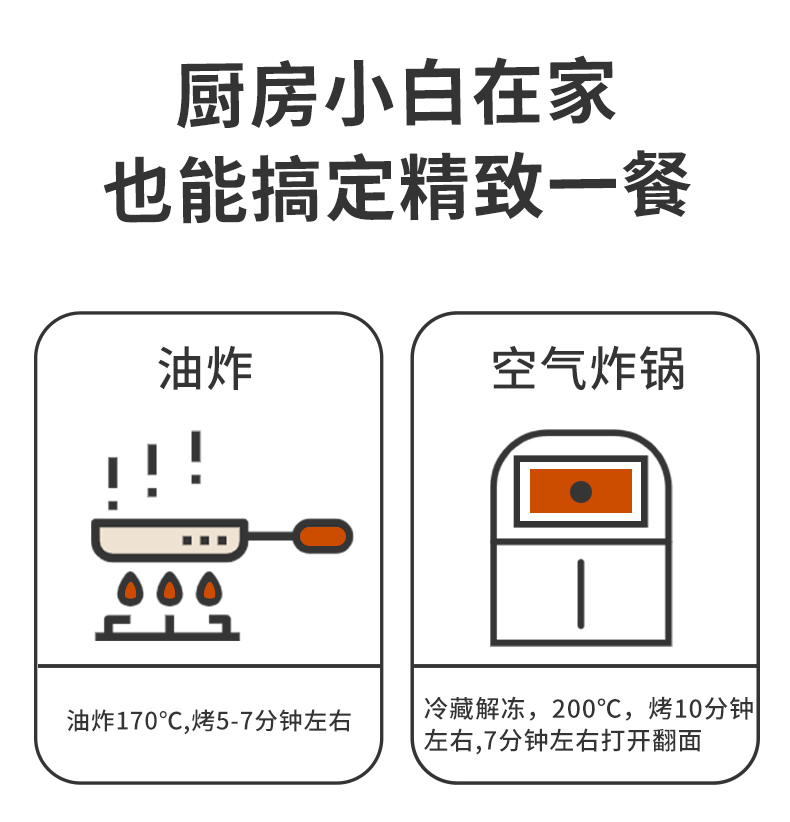 厨房小白在家
也能搞定精致一餐

油炸

油炸170°C,烤5-7分钟左右

空气炸锅

冷藏解冻，200°C，烤10分钟左右,7分钟左右打开翻面