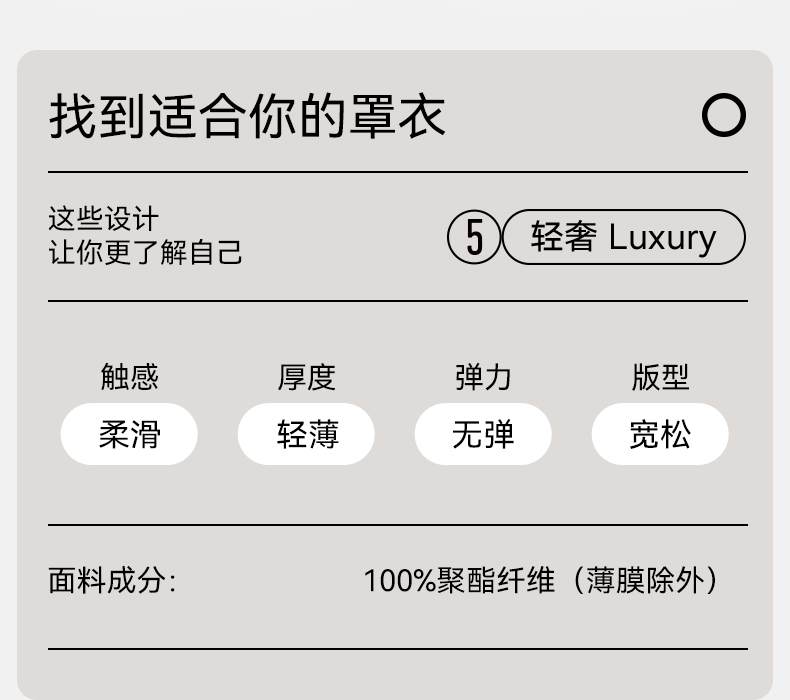 找到适合你的罩衣

这些设计
让你更了解自己

5 轻奢 Luxury

触感
柔滑

厚度
轻薄

弹力
无弹

版型
宽松

面料成分: 100%聚酯纤维（薄膜除外）