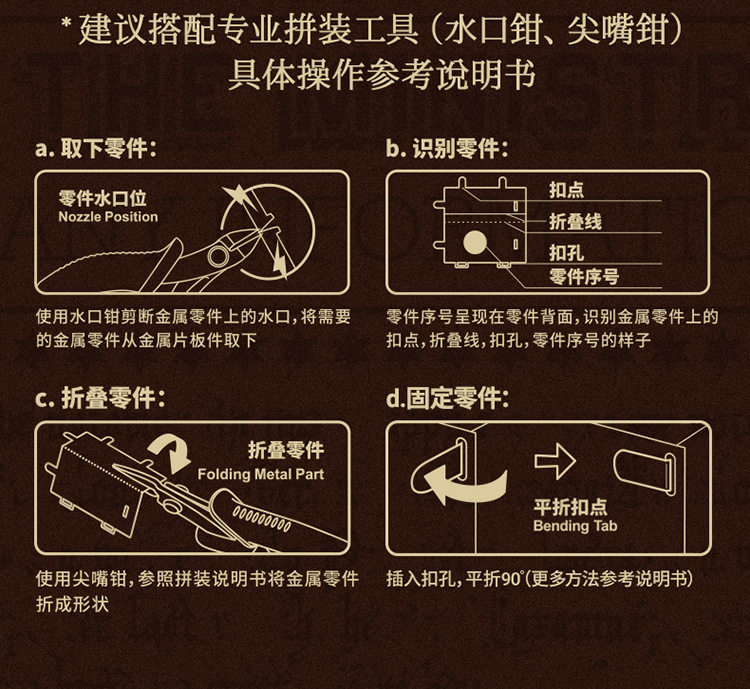 * 建议搭配专业拼装工具（水口钳、尖嘴钳）
具体操作参考说明书

a. 取下零件：

零件水口位
Nozzle Position

使用水口钳剪断金属零件上的水口，将需要的金属零件从金属片板件取下

b. 识别零件：

扣点
折叠线
扣孔
零件序号

零件序号呈现在零件背面，识别金属零件上的扣点，折叠线，扣孔，零件序号的样子

c. 折叠零件：

折叠零件
Folding Metal Part

使用尖嘴钳，参照拼装说明书将金属零件折成形状

d.固定零件：

平折扣点
Bending Tab

插入扣孔，平折90°(更多方法参考说明书)