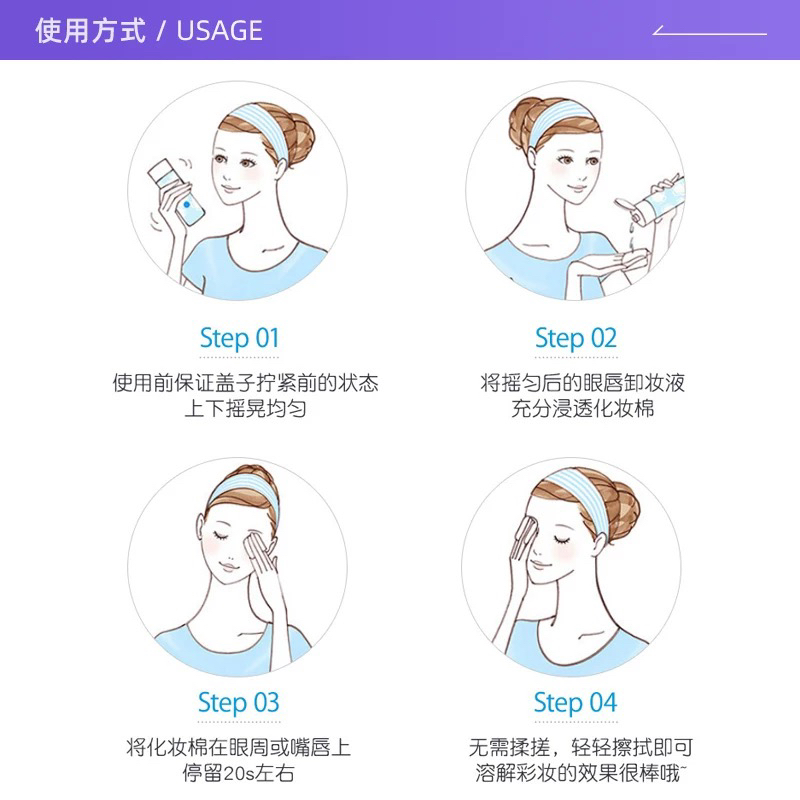 使用方式 / USAGE

Step 01

使用前保证盖子拧紧前的状态
上下摇晃均匀

Step 02

将摇匀后的眼唇卸妆液
充分浸透化妆棉

Step 03

将化妆棉在眼周或嘴唇上
停留20s左右

Step 04

无需揉搓，轻轻擦拭即可
溶解彩妆的效果很棒哦~