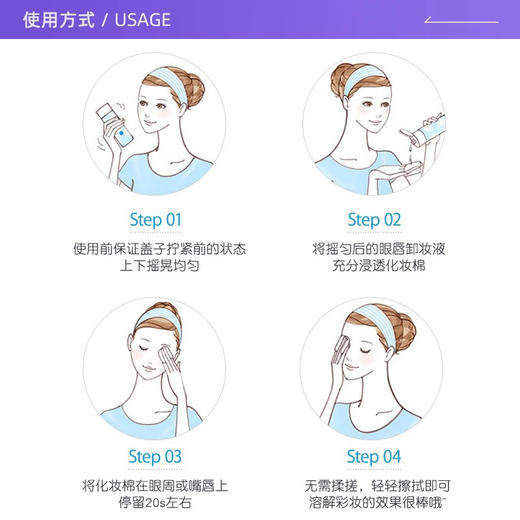 使用方式 / USAGE

Step 01
使用前保证盖子拧紧前的状态
上下摇晃均匀

Step 02
将摇匀后的眼唇卸妆液
充分浸透化妆棉

Step 03
将化妆棉在眼周或嘴唇上
停留20s左右

Step 04
无需揉搓，轻轻擦拭即可
溶解彩妆的效果很棒哦~