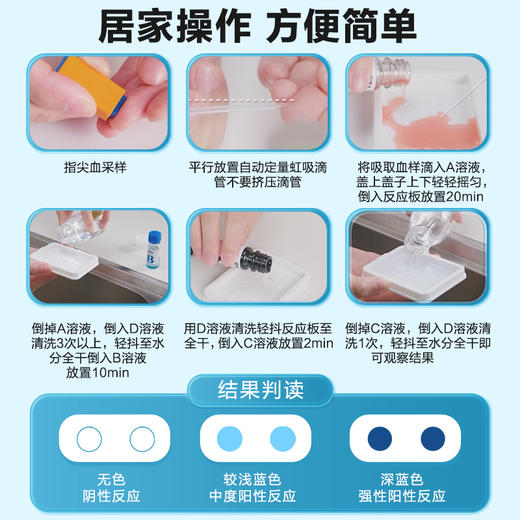 居家操作 方便简单

指尖血采样

平行放置自动定量虹吸滴管不要挤压滴管

将吸取血样滴入A溶液，盖上盖子上下轻轻摇匀，倒入反应板放置20min

B

倒掉A溶液，倒入D溶液清洗3次以上，轻抖至水分全干倒入B溶液放置10min

用D溶液清洗轻抖反应板至全干，倒入C溶液放置2min

倒掉C溶液，倒入D溶液清洗1次，轻抖至水分全干即可观察结果

结果判读

无色
阴性反应

较浅蓝色
中度阳性反应

深蓝色
强性阳性反应