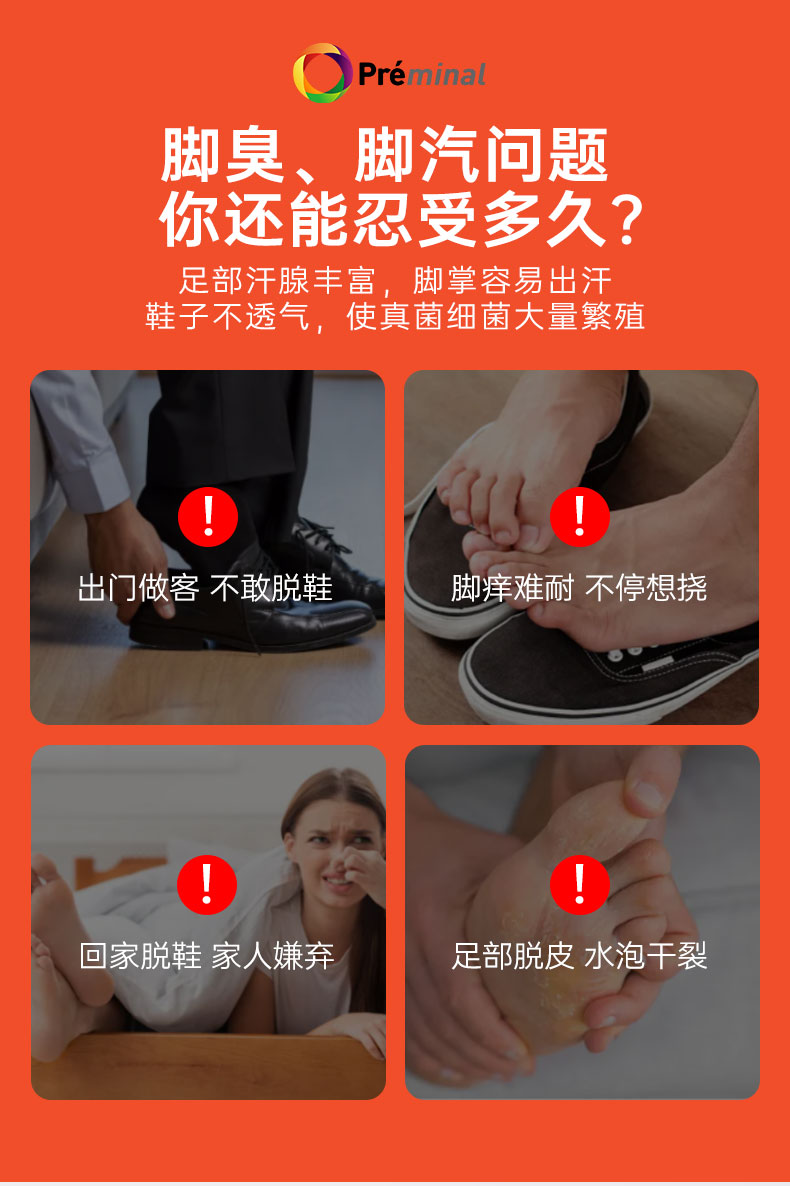 Préminal

脚臭、脚汽问题
你还能忍受多久?

足部汗腺丰富，脚掌容易出汗
鞋子不透气，使真菌细菌大量繁殖

!
出门做客 不敢脱鞋

!
脚痒难耐 不停想挠

!
回家脱鞋 家人嫌弃

!
足部脱皮 水泡干裂