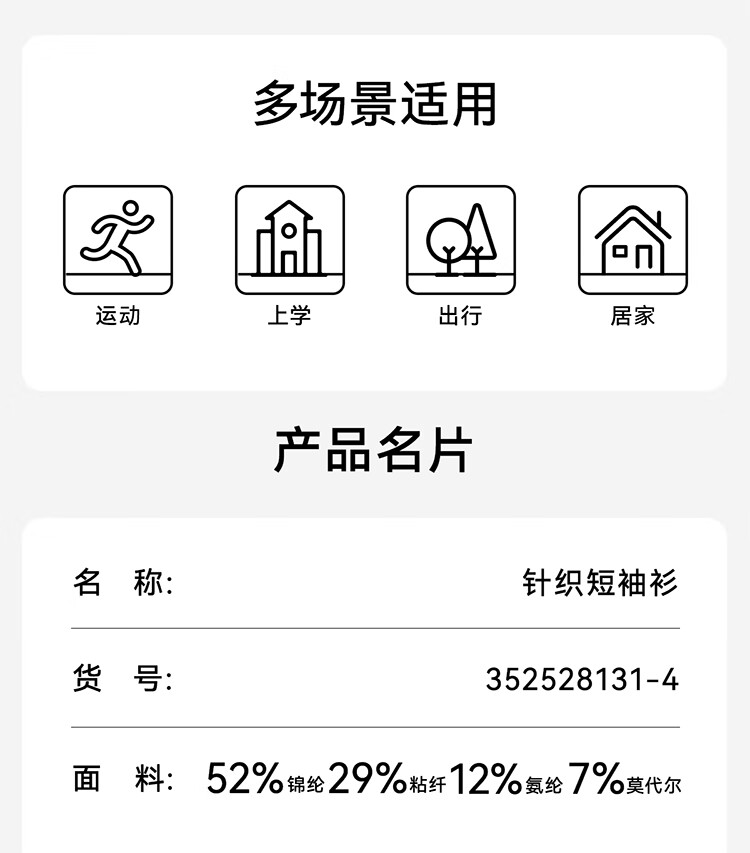 多场景适用

运动 上学 出行 居家

产品名片

名 称: 针织短袖衫

货 号: 352528131-4

面 料: 52%锦纶29%粘纤12%氨纶7%莫代尔