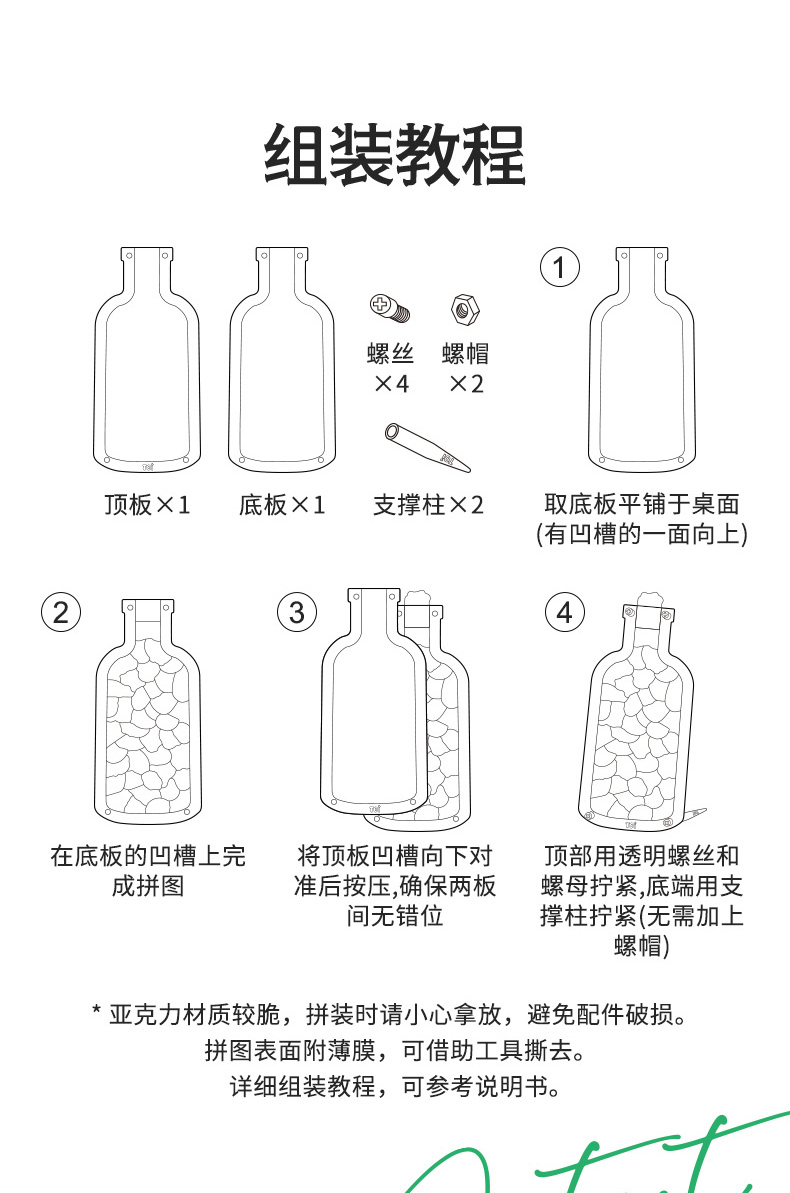 组装教程

螺丝
×4

螺帽
×2

顶板×1

底板×1

支撑柱×2

①

取底板平铺于桌面
(有凹槽的一面向上)

②

在底板的凹槽上完成拼图

③

将顶板凹槽向下对准后按压,确保两板间无错位

④

顶部用透明螺丝和螺母拧紧,底端用支撑柱拧紧(无需加上螺帽)

* 亚克力材质较脆，拼装时请小心拿放，避免配件破损。
拼图表面附薄膜，可借助工具撕去。
详细组装教程，可参考说明书。