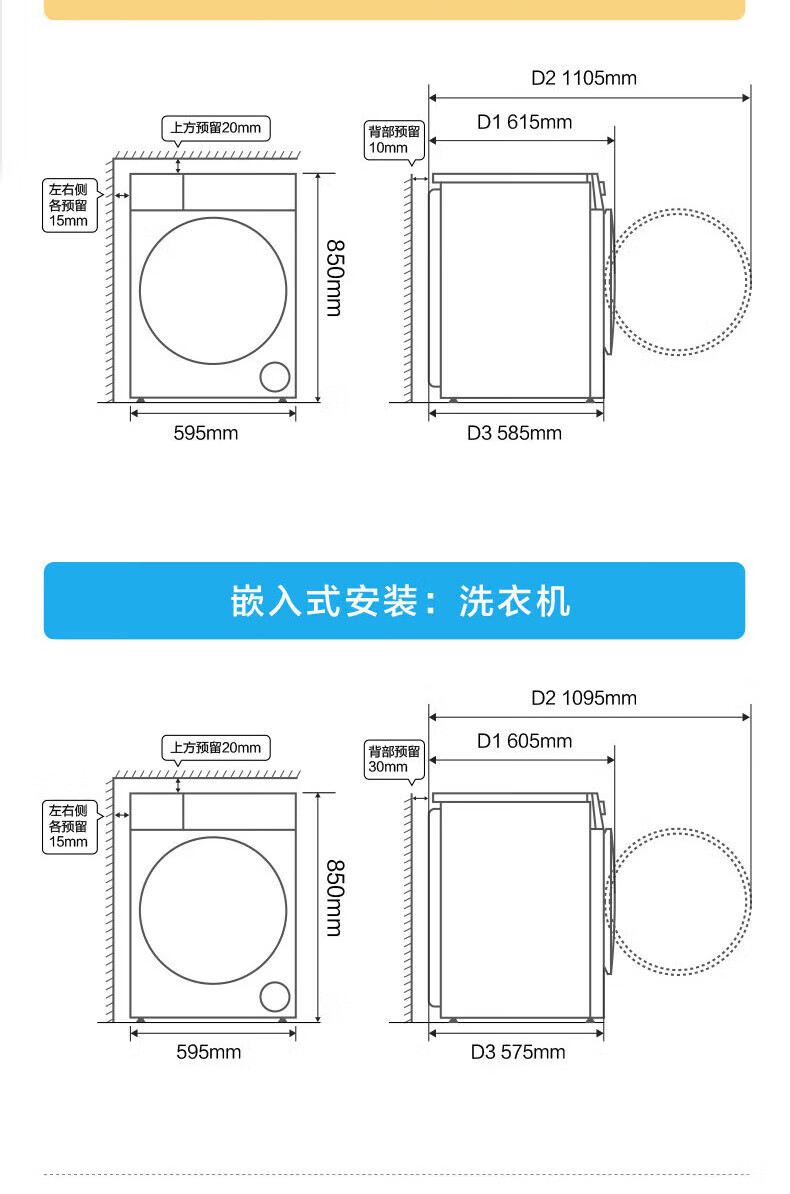 上方预留20mm

左右侧各预留15mm

850mm

595mm

D2 1105mm

D1 615mm

背部预留10mm

D3 585mm

嵌入式安装：洗衣机

上方预留20mm

左右侧各预留15mm

850mm

595mm

D2 1095mm

D1 605mm

背部预留30mm

D3 575mm