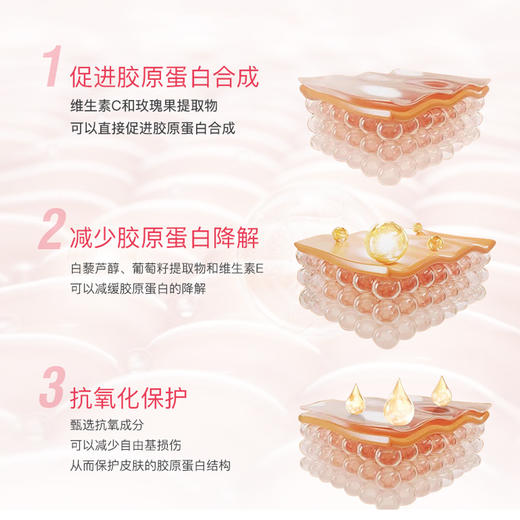 1 促进胶原蛋白合成

维生素C和玫瑰果提取物
可以直接促进胶原蛋白合成

2 减少胶原蛋白降解

白藜芦醇、葡萄籽提取物和维生素E
可以减缓胶原蛋白的降解

3 抗氧化保护

甄选抗氧成分
可以减少自由基损伤
从而保护皮肤的胶原蛋白结构